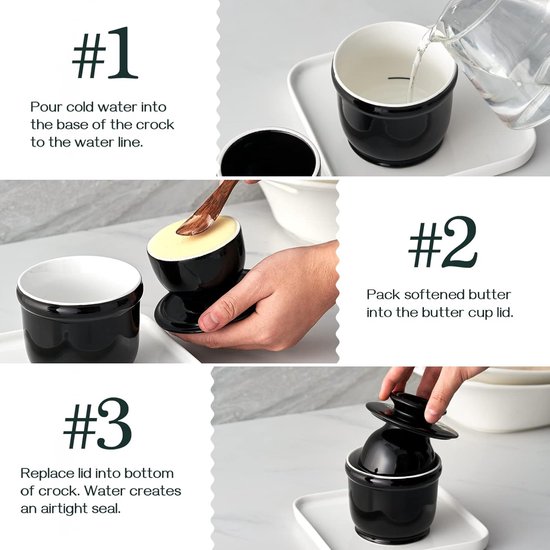 #1

Pour cold water into the base of the crock to the water line.

#2

Pack softened butter into the butter cup lid.

#3

Replace lid into bottom of crock. Water creates an airtight seal.