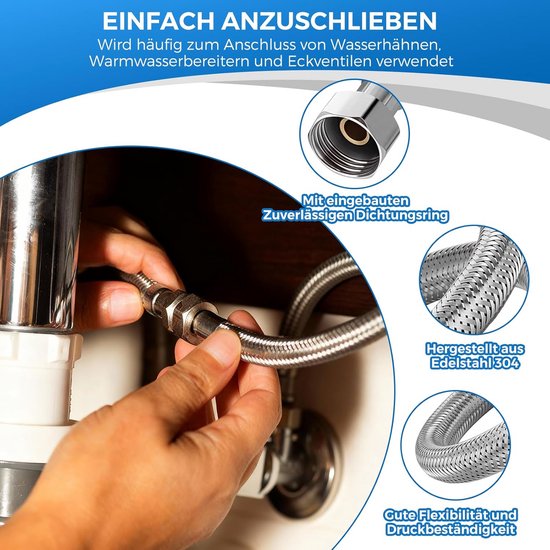 EINFACH ANZUSCHLIEBEN
Wird häufig zum Anschluss von Wasserhähnen, Warmwasserbereitern und Eckventilen verwendet

Mit eingebauten Zuverlässigen Dichtungsring

Hergestellt aus Edelstahl 304

Gute Flexibilität und Druckbeständigkeit