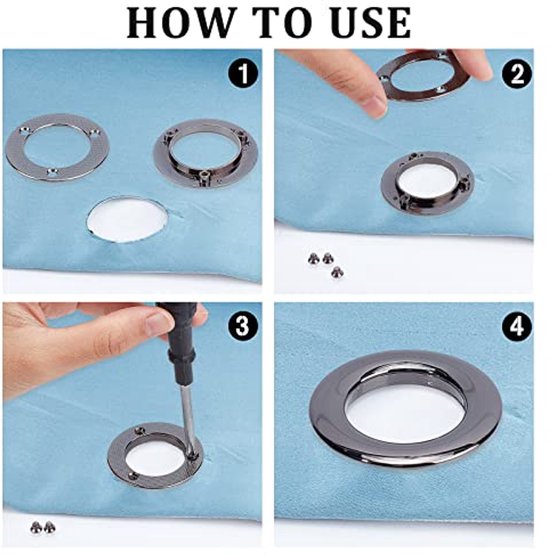 HOW TO USE

1

2

3

4