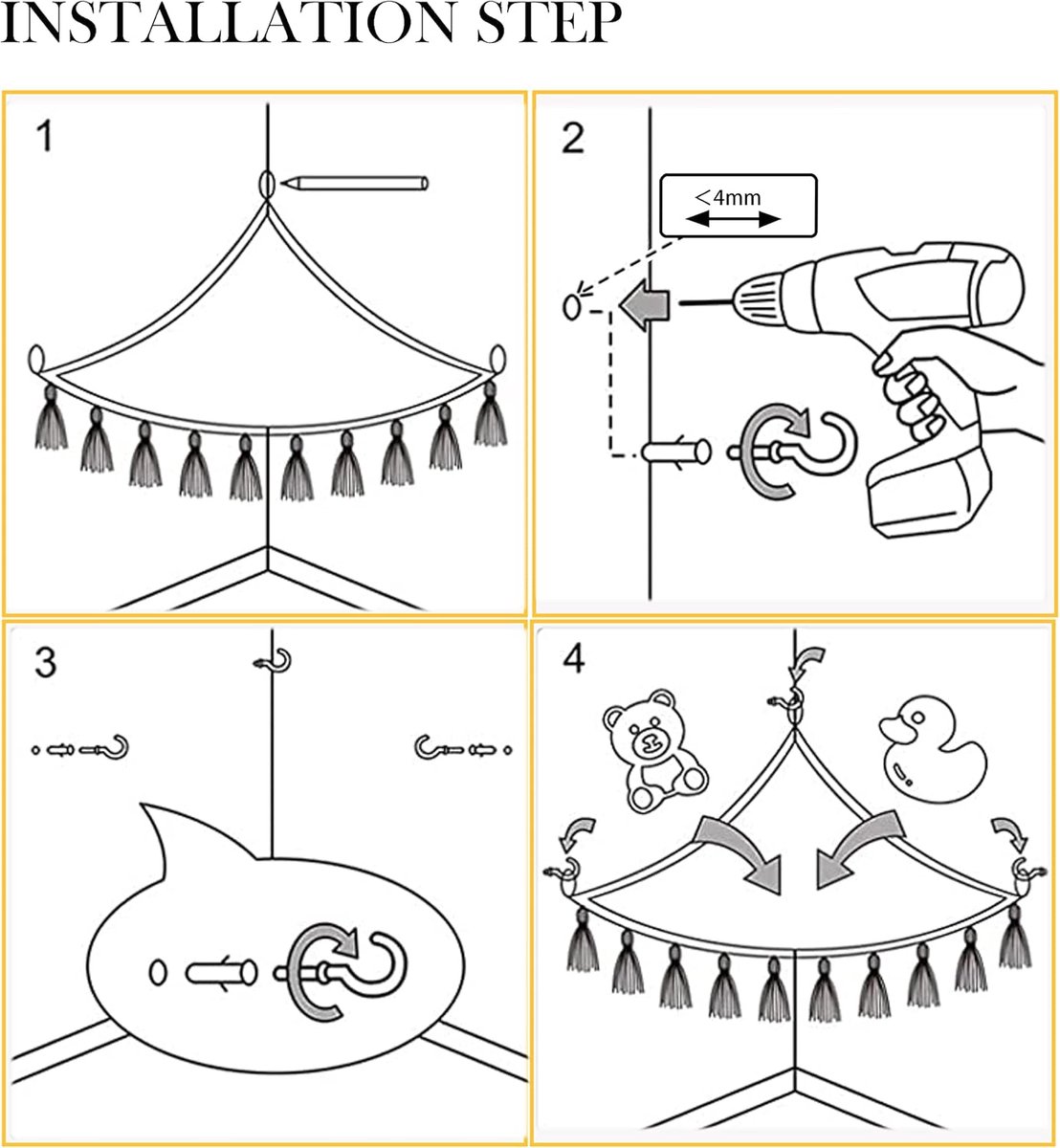 INSTALLATION STEP

1

2

<4mm

3

4