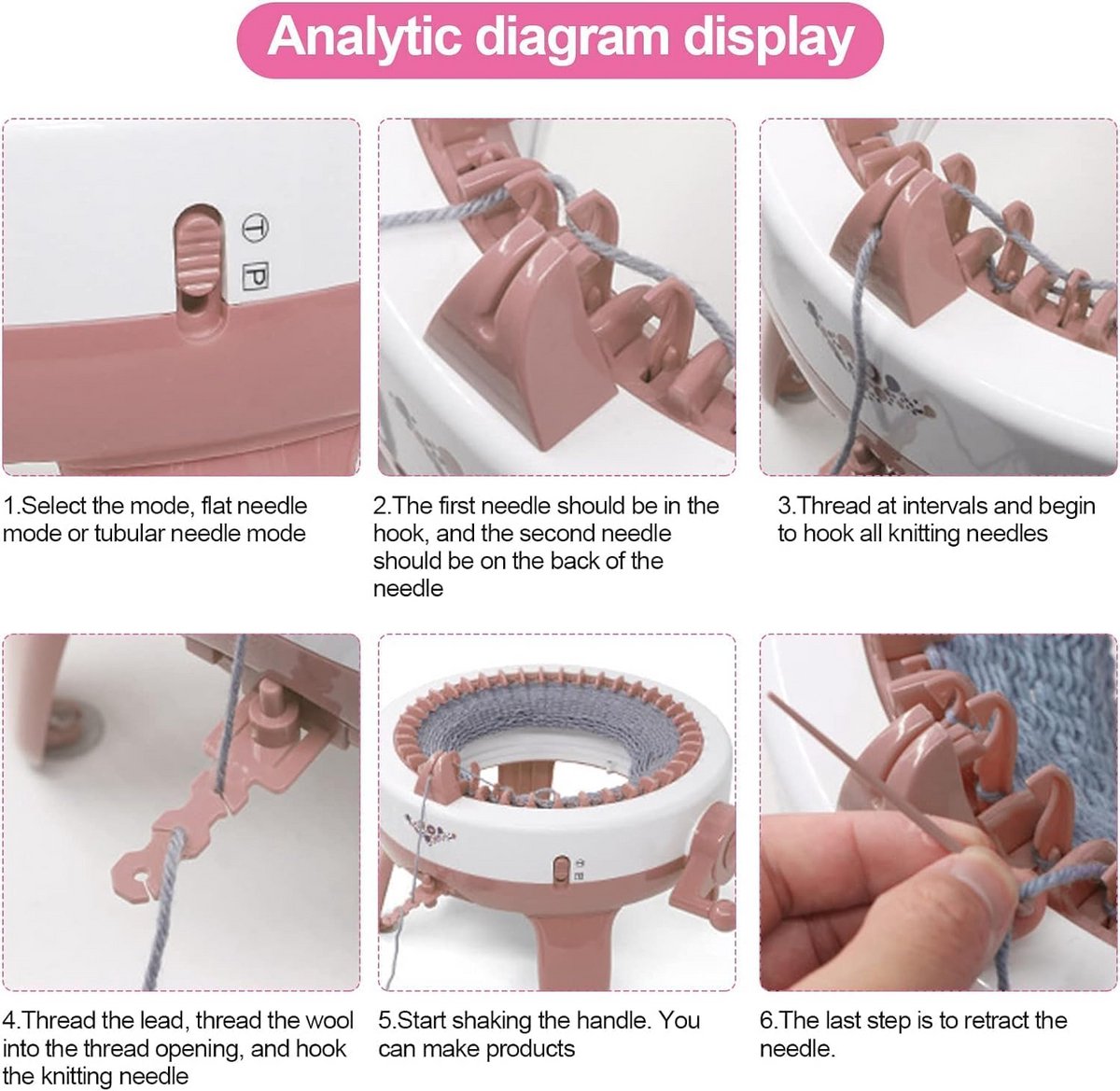 Analytic diagram display

T
P

1.Select the mode, flat needle mode or tubular needle mode

2.The first needle should be in the hook, and the second needle should be on the back of the needle

3.Thread at intervals and begin to hook all knitting needles

4.Thread the lead, thread the wool into the thread opening, and hook the knitting needle

5.Start shaking the handle. You can make products

6.The last step is to retract the needle.