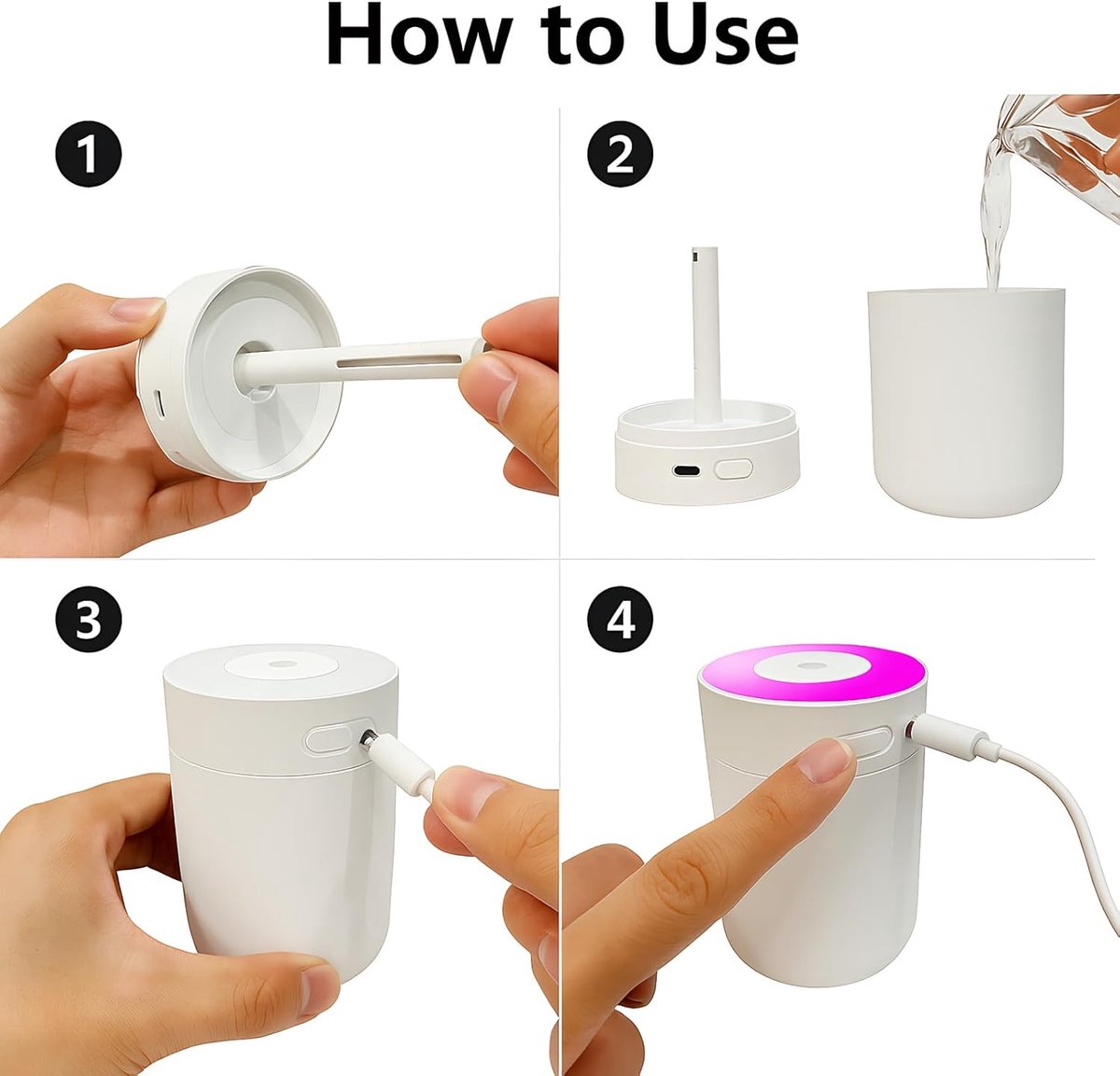 How to Use

1

2

3

4