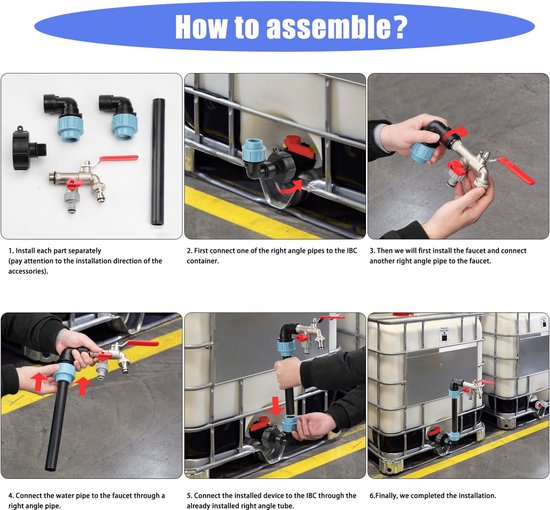 How to assemble?

1. Install each part separately (pay attention to the installation direction of the accessories).

2. First connect one of the right angle pipes to the IBC container.

3. Then we will first install the faucet and connect another right angle pipe to the faucet.

4. Connect the water pipe to the faucet through a right angle pipe.

5. Connect the installed device to the IBC through the already installed right angle tube.

6.Finally, we completed the installation.