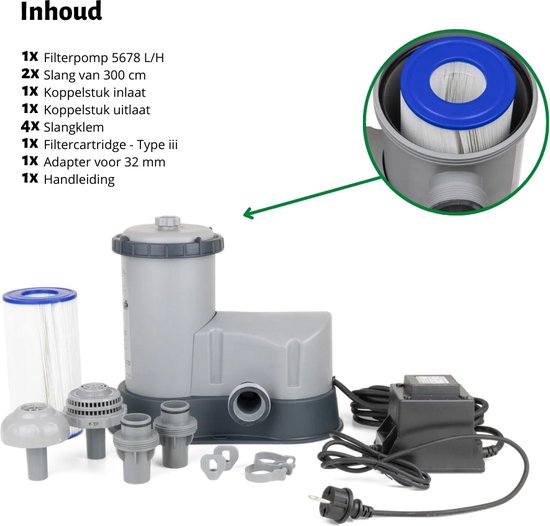 Inhoud

1X Filterpomp 5678 L/H
2X Slang van 300 cm
1X Koppelstuk inlaat
1X Koppelstuk uitlaat
4X Slangklem
1X Filtercartridge - Type iii
1X Adapter voor 32 mm
1X Handleiding