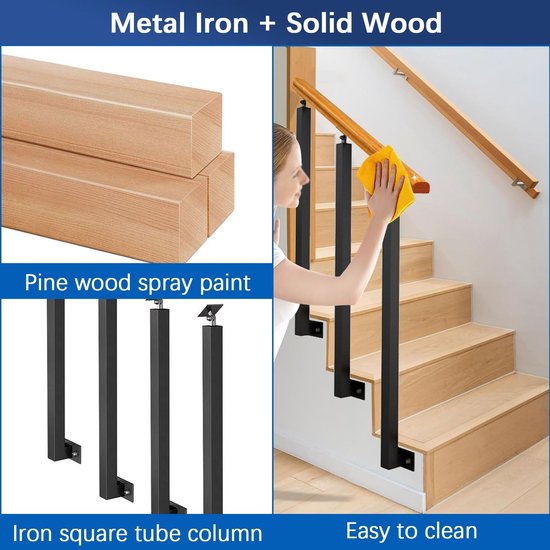 Metal Iron + Solid Wood

Pine wood spray paint

Iron square tube column

Easy to clean