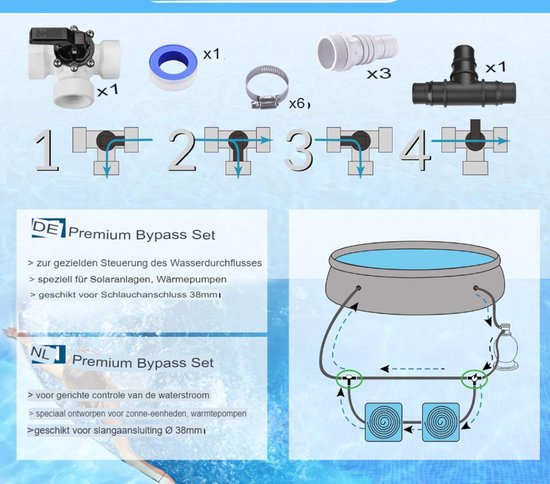 x1

x1

x6

x3

x1

1

2

3

4

DE Premium Bypass Set

> zur gezielden Steuerung des Wasserdurchflusses

> speziell für Solaranlagen, Wärmepumpen

> geschikt voor Schlauchanschluss 38mm

NL Premium Bypass Set

> voor gerichte controle van de waterstroom

> speciaal ontworpen voor zonne-eenheden, warmtepompen

>geschikt voor slangaansluiting Ø 38mm