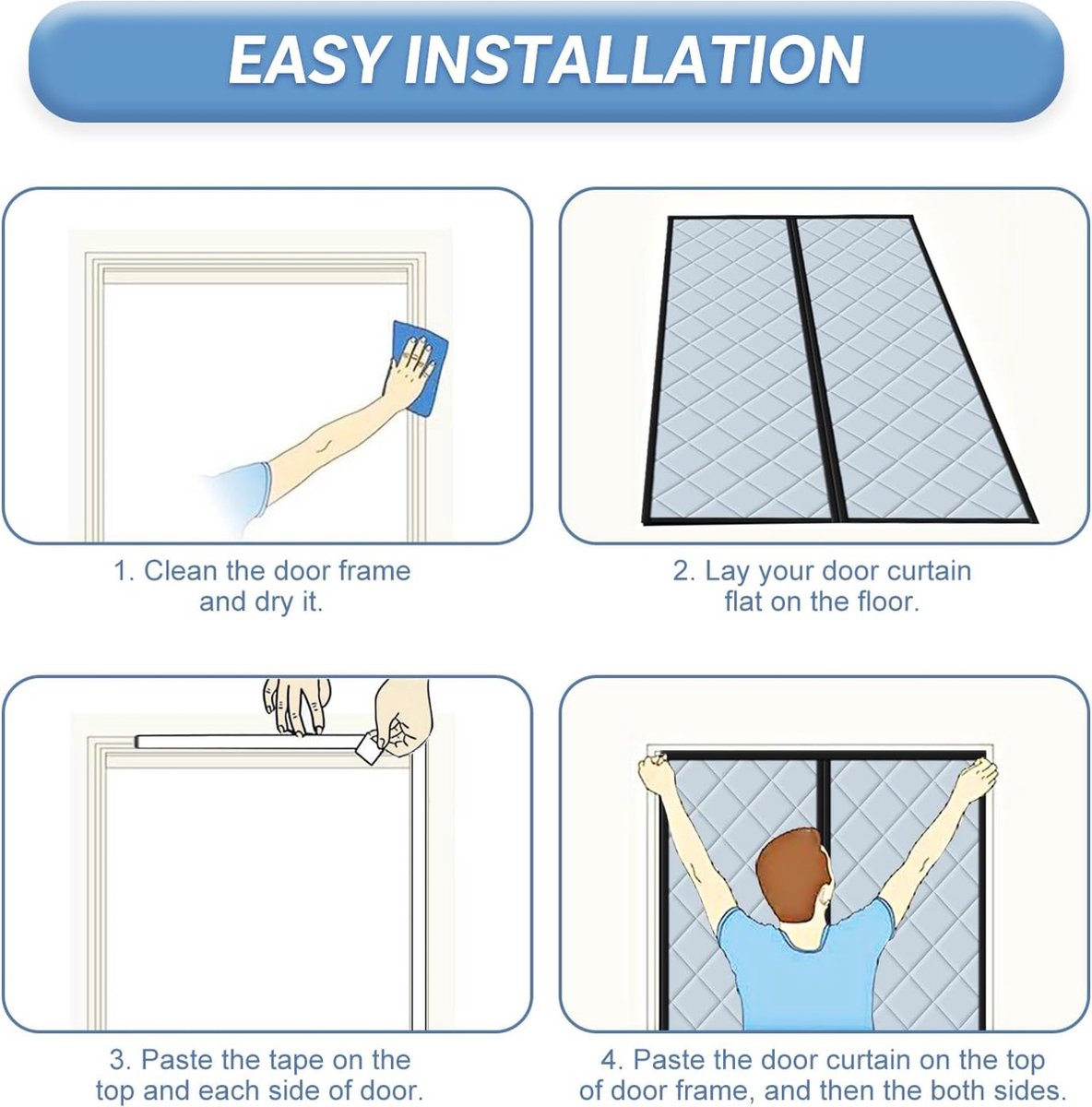 EASY INSTALLATION

1. Clean the door frame and dry it.

2. Lay your door curtain flat on the floor.

3. Paste the tape on the top and each side of door.

4. Paste the door curtain on the top of door frame, and then the both sides.