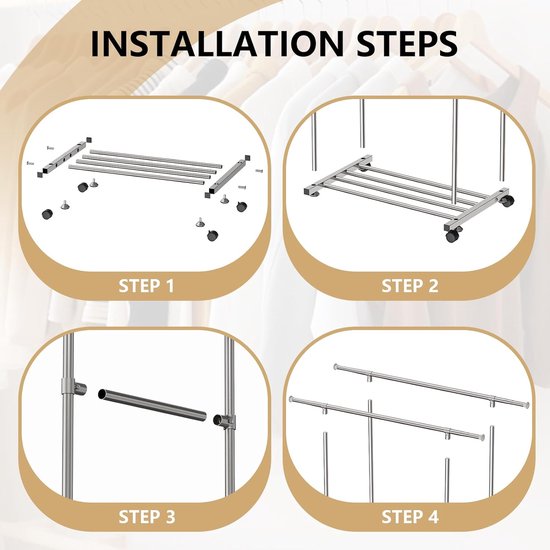 INSTALLATION STEPS

STEP 1

STEP 2

STEP 3

STEP 4