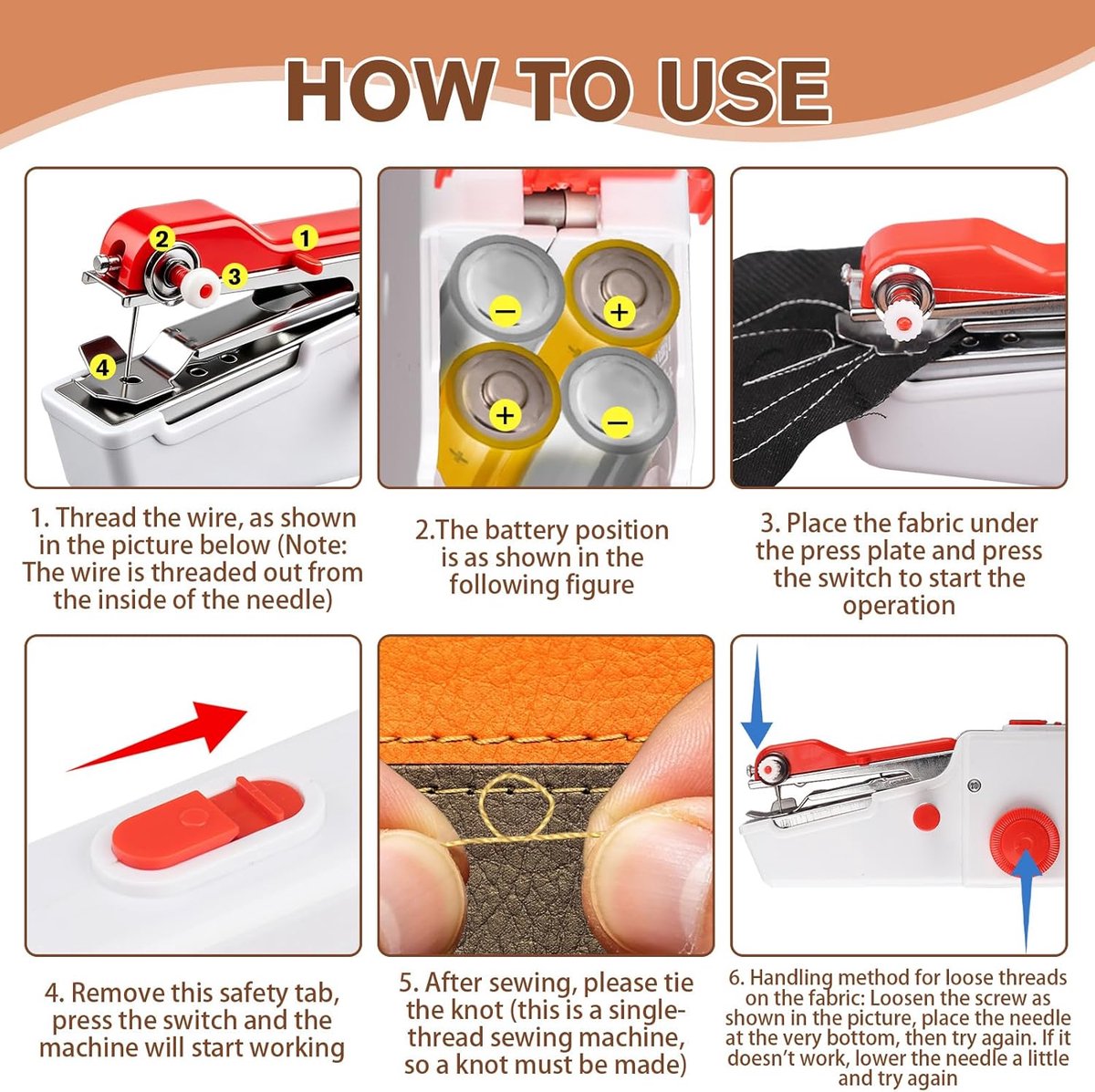 HOW TO USE

2
1
3
4

1. Thread the wire, as shown in the picture below (Note: The wire is threaded out from the inside of the needle)

−
+
+
−

2.The battery position is as shown in the following figure

3. Place the fabric under the press plate and press the switch to start the operation

4. Remove this safety tab, press the switch and the machine will start working

5. After sewing, please tie the knot (this is a single-thread sewing machine, so a knot must be made)

6. Handling method for loose threads on the fabric: Loosen the screw as shown in the picture, place the needle at the very bottom, then try again. If it doesn't work, lower the needle a little and try again