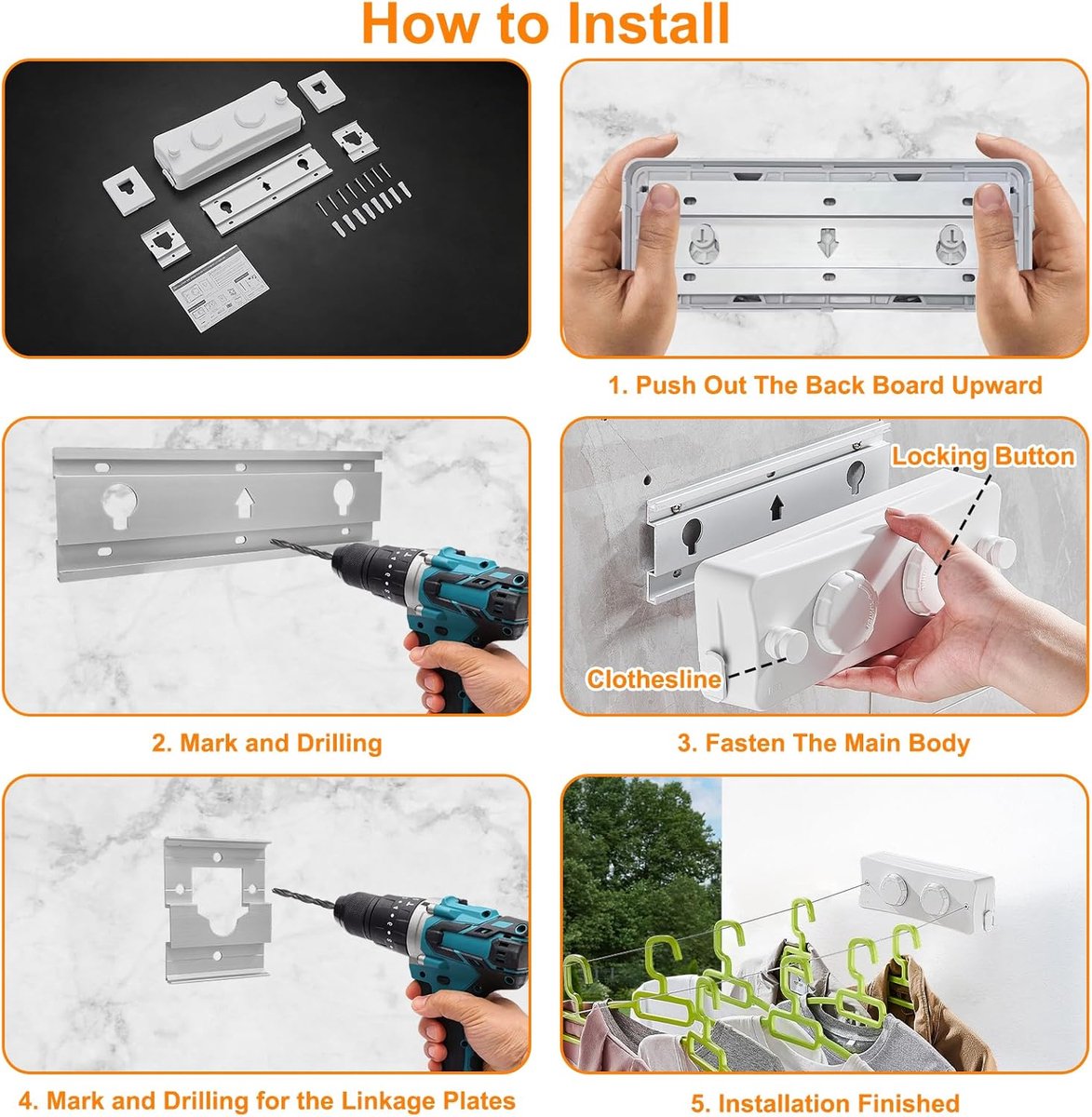 How to Install

1. Push Out The Back Board Upward

2. Mark and Drilling

Locking Button

Clothesline

3. Fasten The Main Body

4. Mark and Drilling for the Linkage Plates

5. Installation Finished