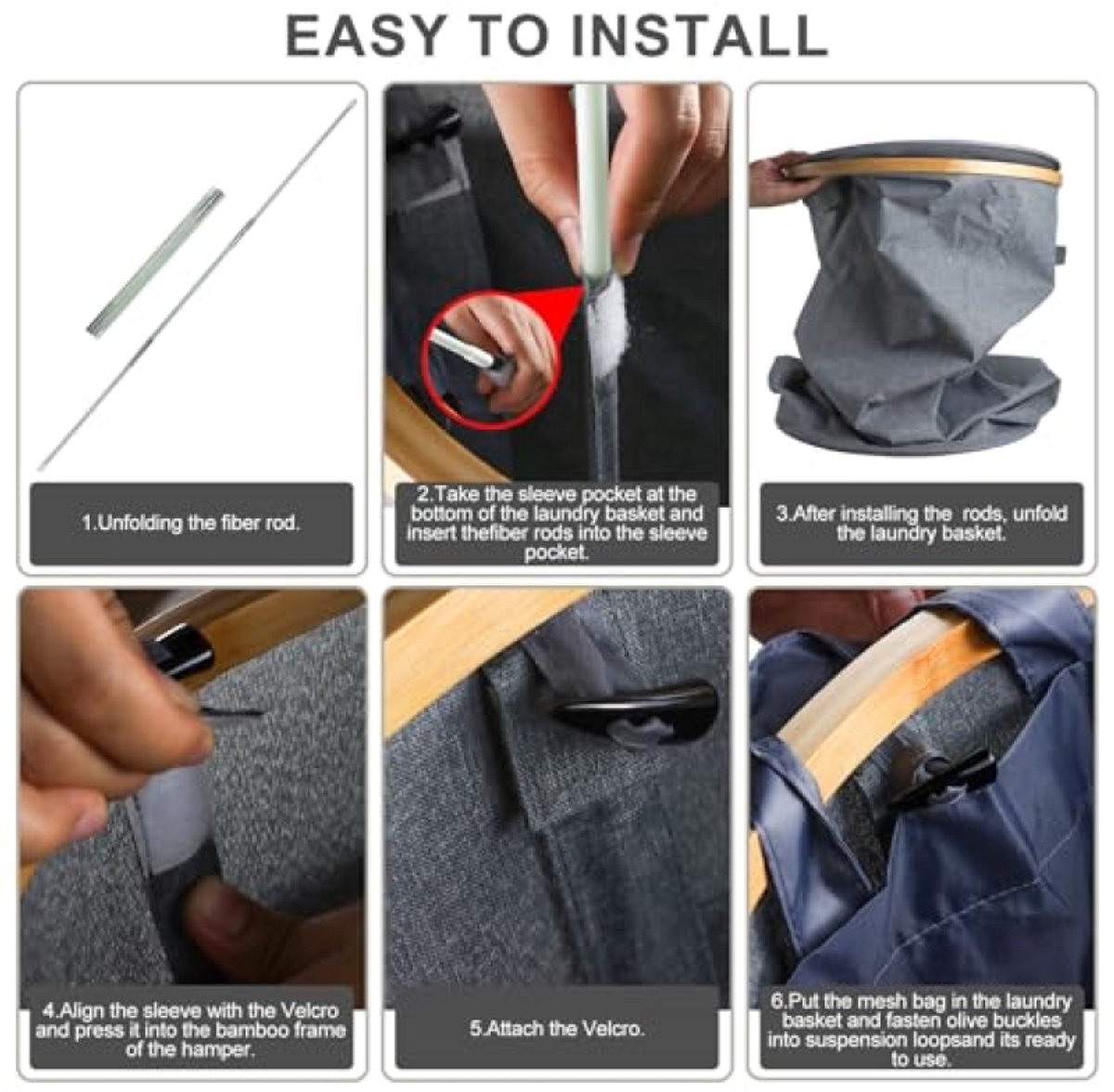 EASY TO INSTALL

1.Unfolding the fiber rod.

2.Take the sleeve pocket at the bottom of the laundry basket and insert thefiber rods into the sleeve pocket.

3.After installing the rods, unfold the laundry basket.

4.Align the sleeve with the Velcro and press it into the bamboo frame of the hamper.

5.Attach the Velcro.

6.Put the mesh bag in the laundry basket and fasten olive buckles into suspension loopsand its ready to use.