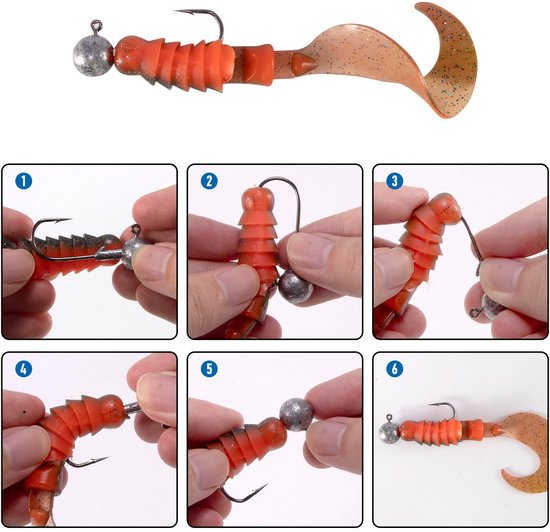 1

2

3

4

5

6