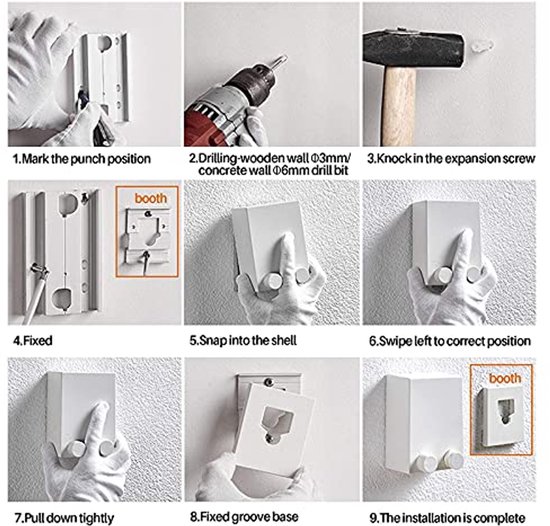 1.Mark the punch position

2.Drilling-wooden wall Φ3mm/ concrete wall Φ6mm drill bit

3.Knock in the expansion screw

booth

4.Fixed

5.Snap into the shell

6.Swipe left to correct position

booth

7.Pull down tightly

8.Fixed groove base

9.The installation is complete