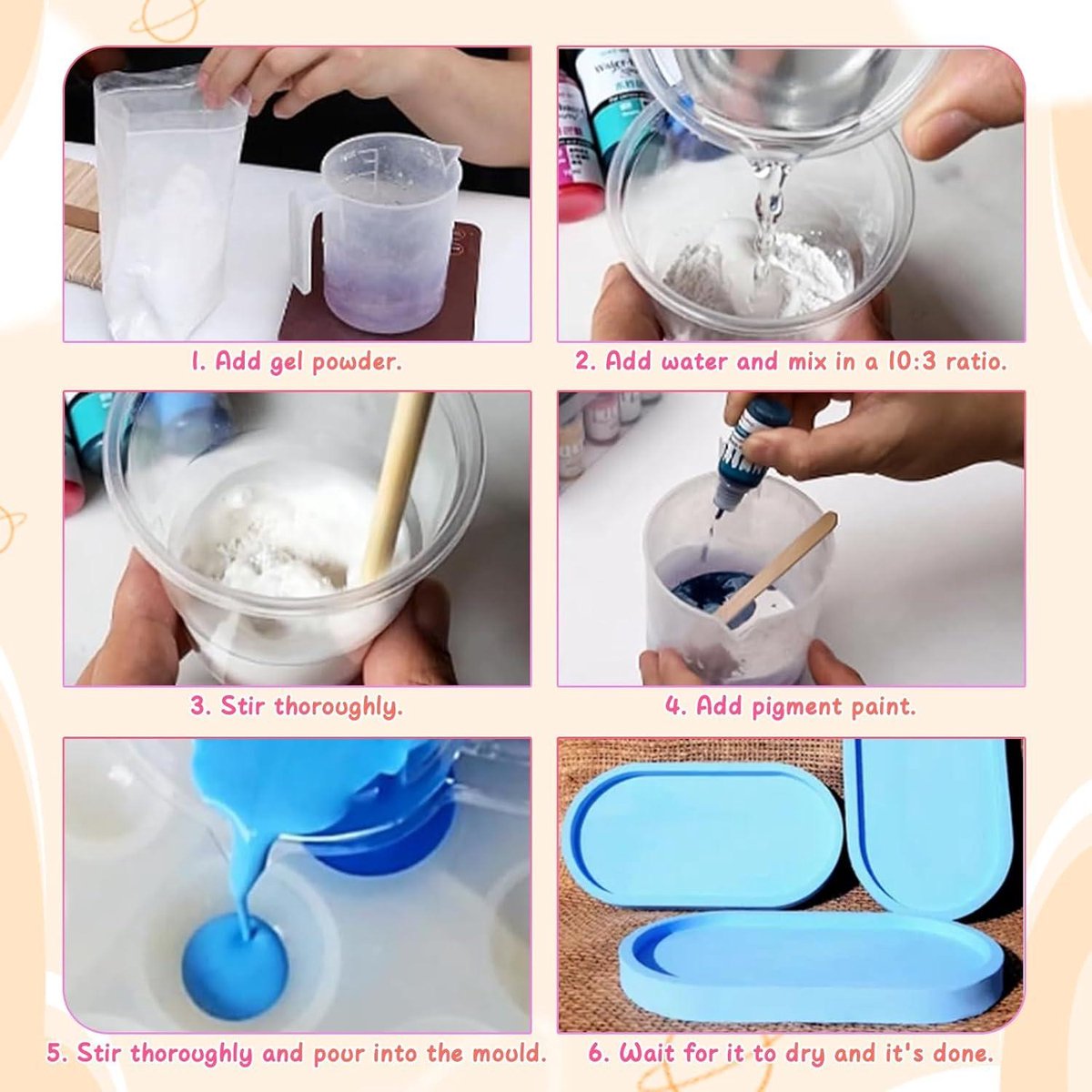 1. Add gel powder.

2. Add water and mix in a 10:3 ratio.

3. Stir thoroughly.

4. Add pigment paint.

5. Stir thoroughly and pour into the mould.

6. Wait for it to dry and it's done.