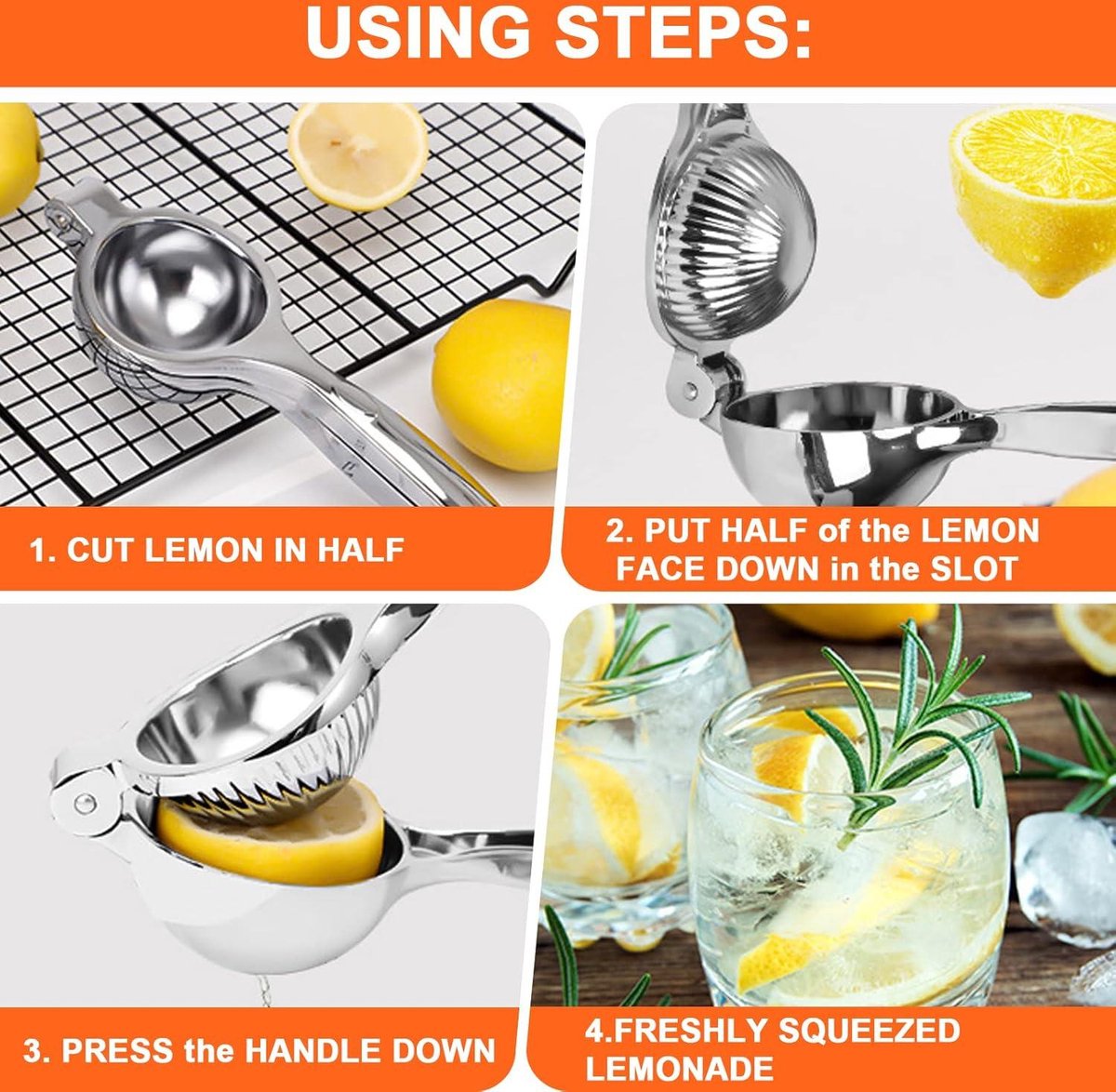 USING STEPS:

1. CUT LEMON IN HALF

2. PUT HALF of the LEMON FACE DOWN in the SLOT

3. PRESS the HANDLE DOWN

4.FRESHLY SQUEEZED LEMONADE