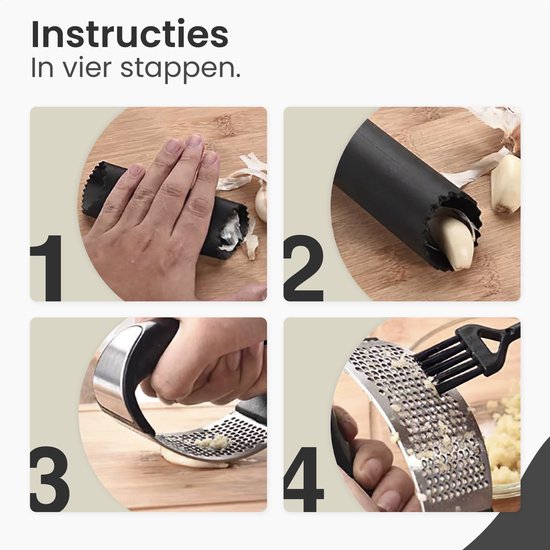 Instructies
In vier stappen.

1

2

3

4