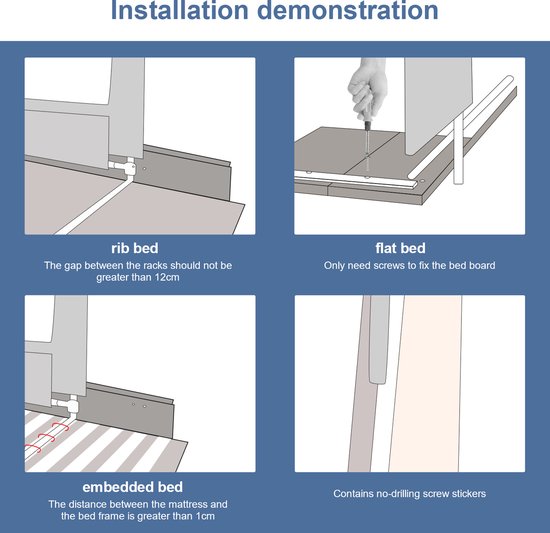 Installation demonstration

rib bed
The gap between the racks should not be greater than 12cm

flat bed
Only need screws to fix the bed board

embedded bed
The distance between the mattress and the bed frame is greater than 1cm

Contains no-drilling screw stickers