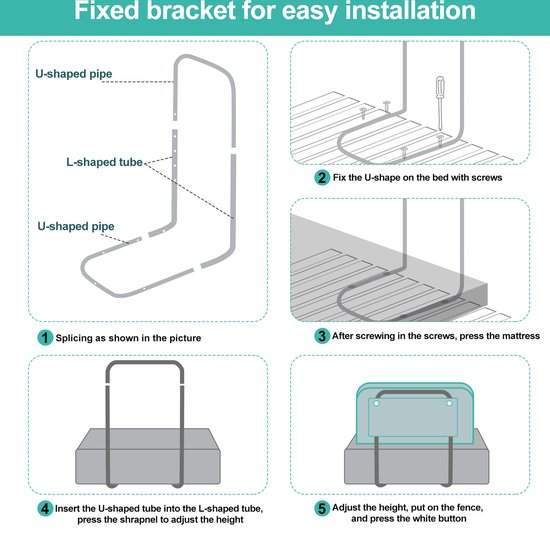 Fixed bracket for easy installation

U-shaped pipe

L-shaped tube

U-shaped pipe

1 Splicing as shown in the picture

2 Fix the U-shape on the bed with screws

3 After screwing in the screws, press the mattress

4 Insert the U-shaped tube into the L-shaped tube, press the shrapnel to adjust the height

5 Adjust the height, put on the fence, and press the white button