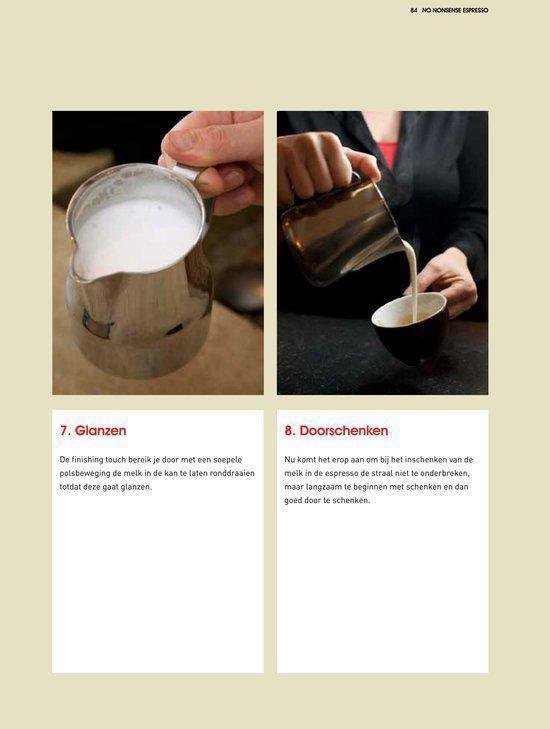 84 NO NONSENSE ESPRESSO

7. Glanzen

De finishing touch bereik je door met een soepele polsbeweging de melk in de kan te laten ronddraaien totdat deze gaat glanzen.

8. Doorschenken

Nu komt het erop aan om bij het inschenken van de melk in de espresso de straal niet te onderbreken, maar langzaam te beginnen met schenken en dan goed door te schenken.