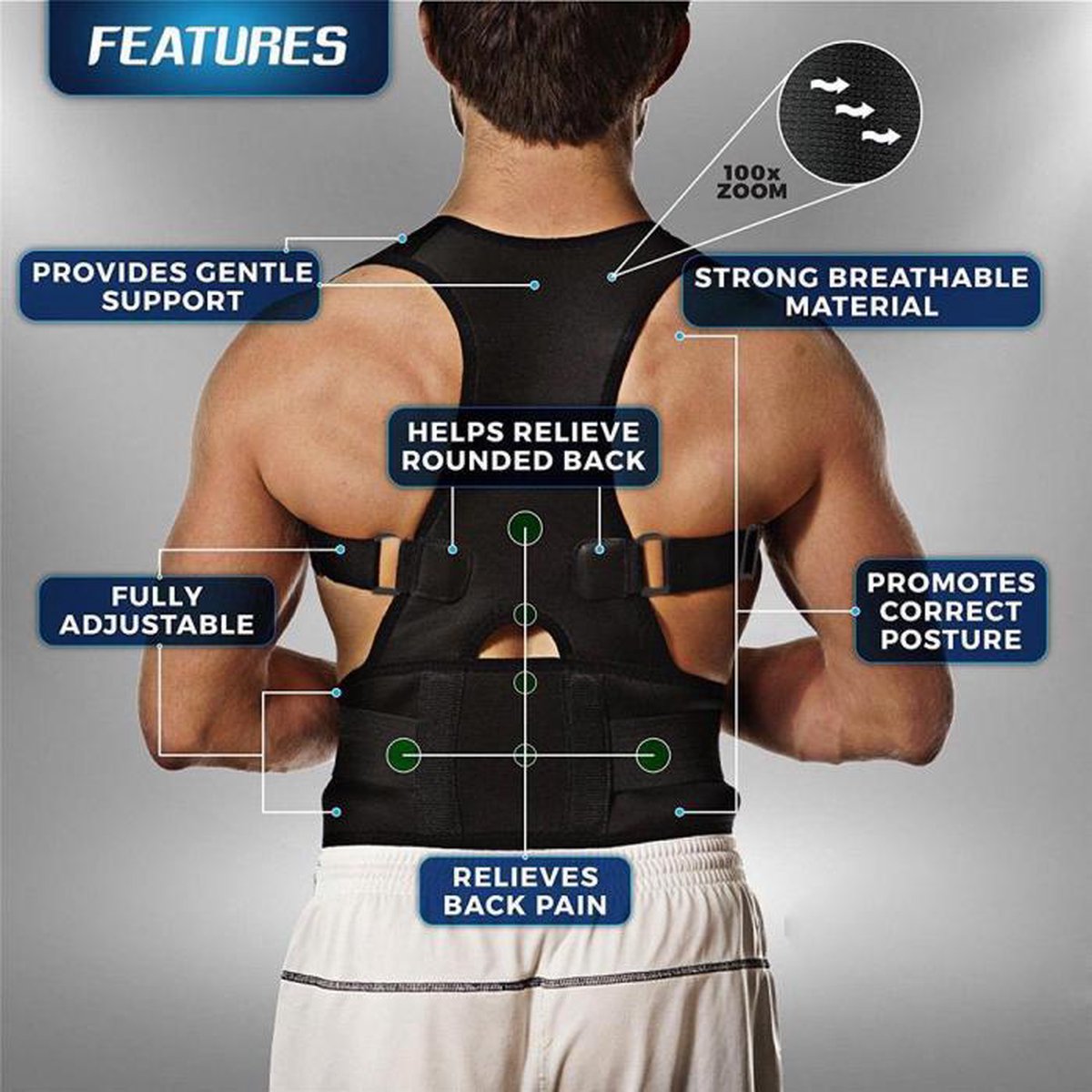 FEATURES

100x ZOOM

PROVIDES GENTLE SUPPORT

STRONG BREATHABLE MATERIAL

HELPS RELIEVE ROUNDED BACK

FULLY ADJUSTABLE

PROMOTES CORRECT POSTURE

RELIEVES BACK PAIN