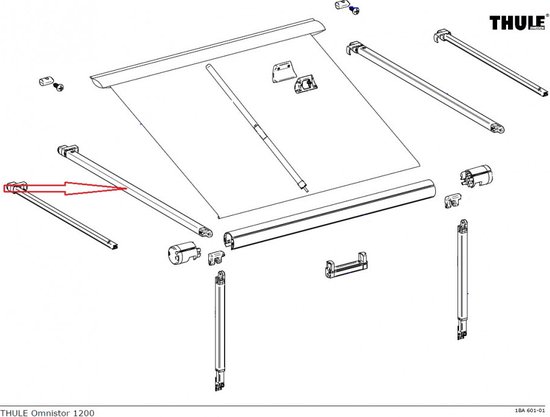 THULE

THULE Omnistor 1200

18A 601-01