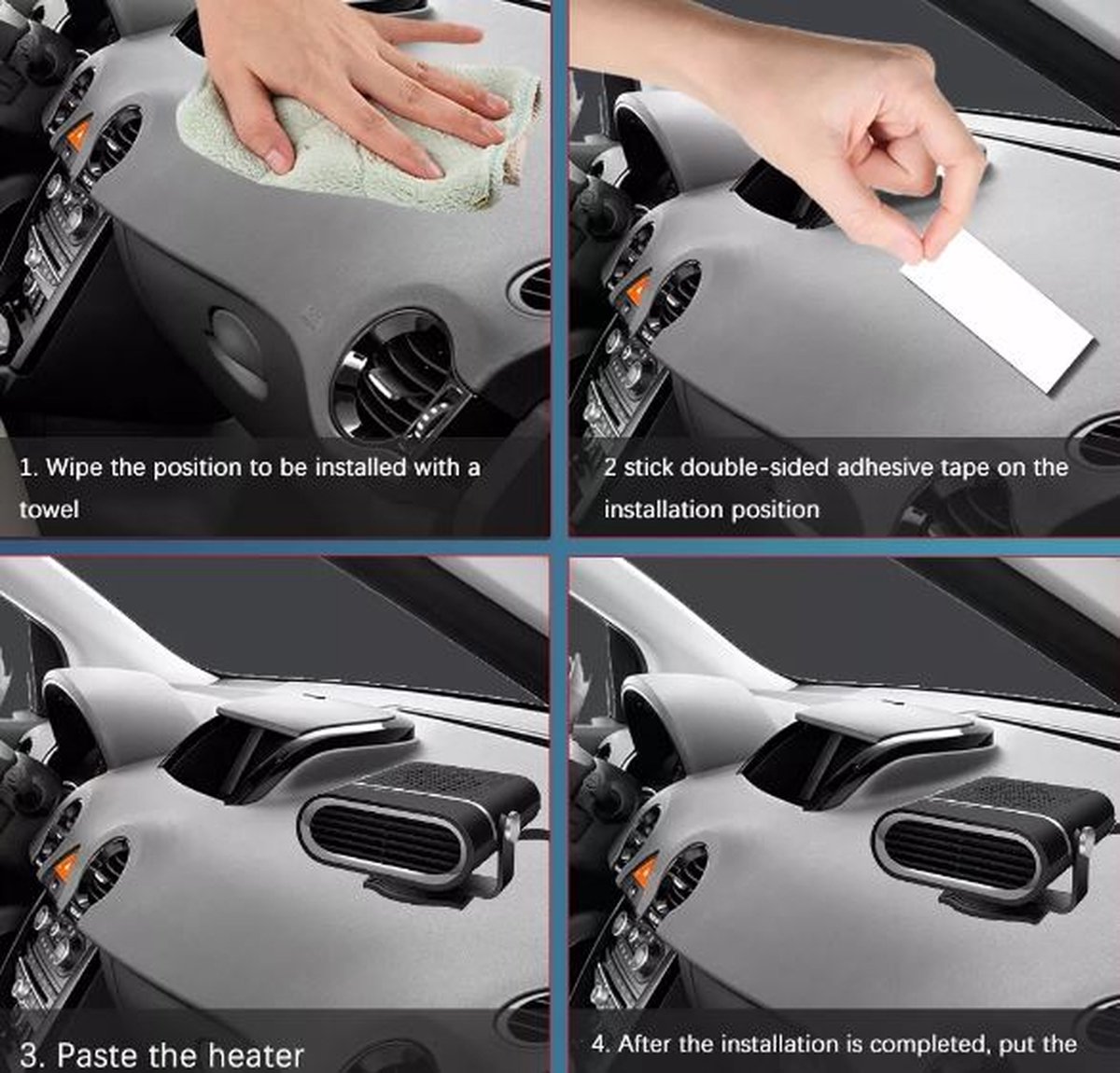 1. Wipe the position to be installed with a towel

2 stick double-sided adhesive tape on the installation position

3. Paste the heater

4. After the installation is completed, put the