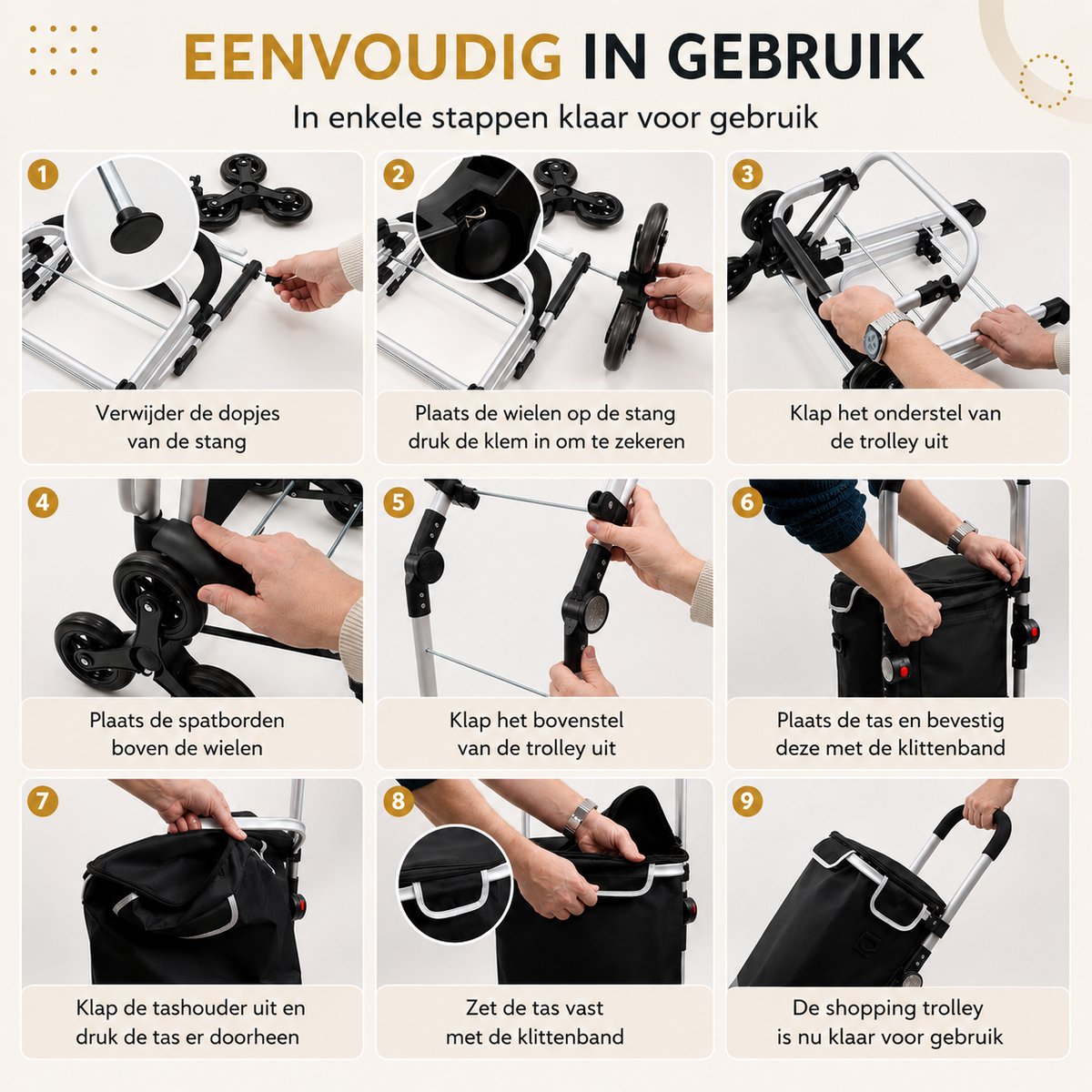 EENVOUDIG IN GEBRUIK

In enkele stappen klaar voor gebruik

1

Verwijder de dopjes van de stang

2

Plaats de wielen op de stang druk de klem in om te zekeren

3

Klap het onderstel van de trolley uit

4

Plaats de spatborden boven de wielen

5

Klap het bovenstel van de trolley uit

6

Plaats de tas en bevestig deze met de klittenband

7

Klap de tashouder uit en druk de tas er doorheen

8

Zet de tas vast met de klittenband

9

De shopping trolley is nu klaar voor gebruik