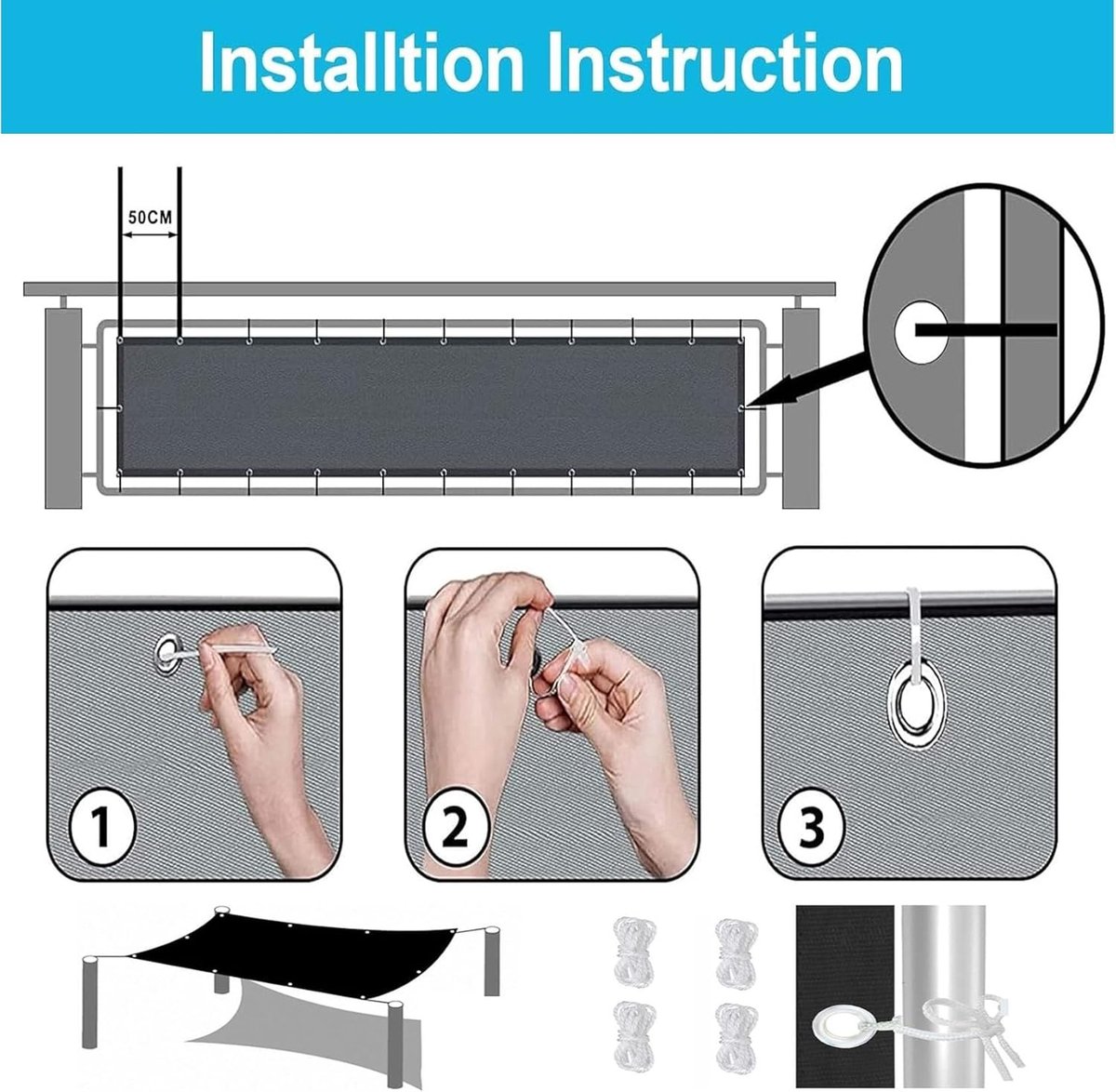 Installtion Instruction

50CM

1

2

3