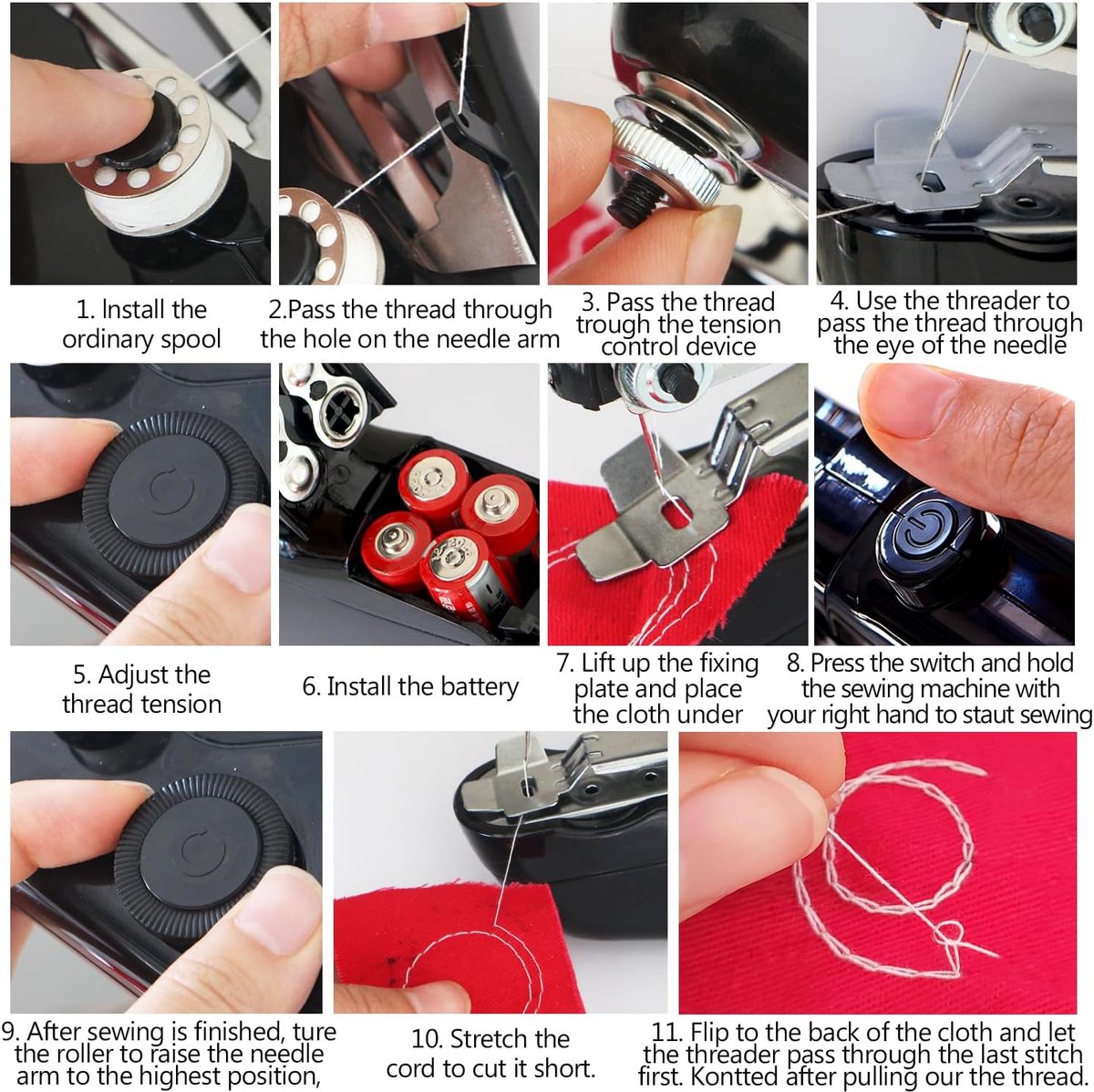 1. Install the ordinary spool

2.Pass the thread through the hole on the needle arm

3. Pass the thread trough the tension control device

4. Use the threader to pass the thread through the eye of the needle

5. Adjust the thread tension

6. Install the battery

7. Lift up the fixing plate and place the cloth under

8. Press the switch and hold the sewing machine with your right hand to staut sewing

9. After sewing is finished, ture the roller to raise the needle arm to the highest position,

10. Stretch the cord to cut it short.

11. Flip to the back of the cloth and let the threader pass through the last stitch first. Kontted after pulling our the thread.