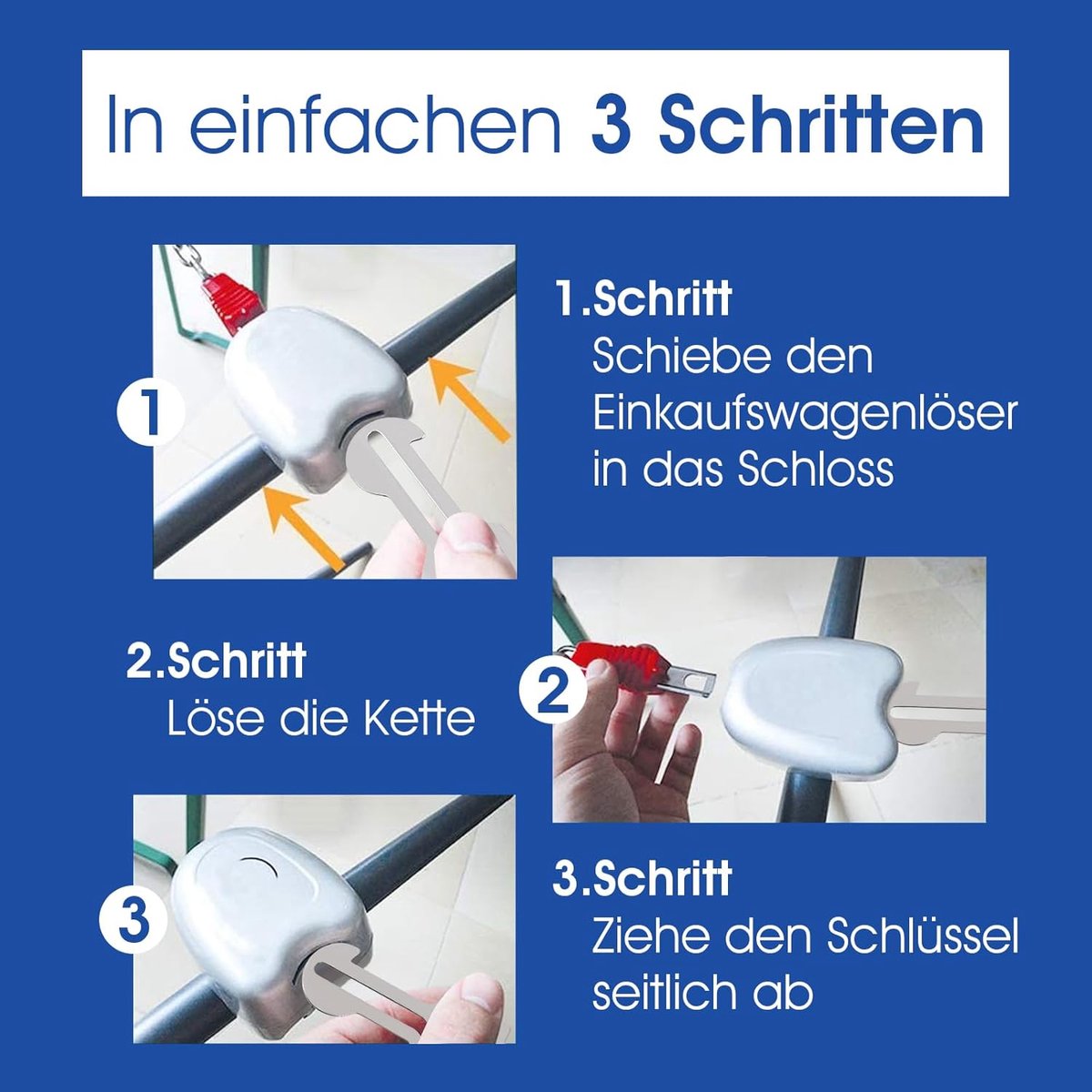 In einfachen 3 Schritten

1

1.Schritt
Schiebe den Einkaufswagenlöser in das Schloss

2.Schritt
Löse die Kette

2

3

3.Schritt
Ziehe den Schlüssel seitlich ab