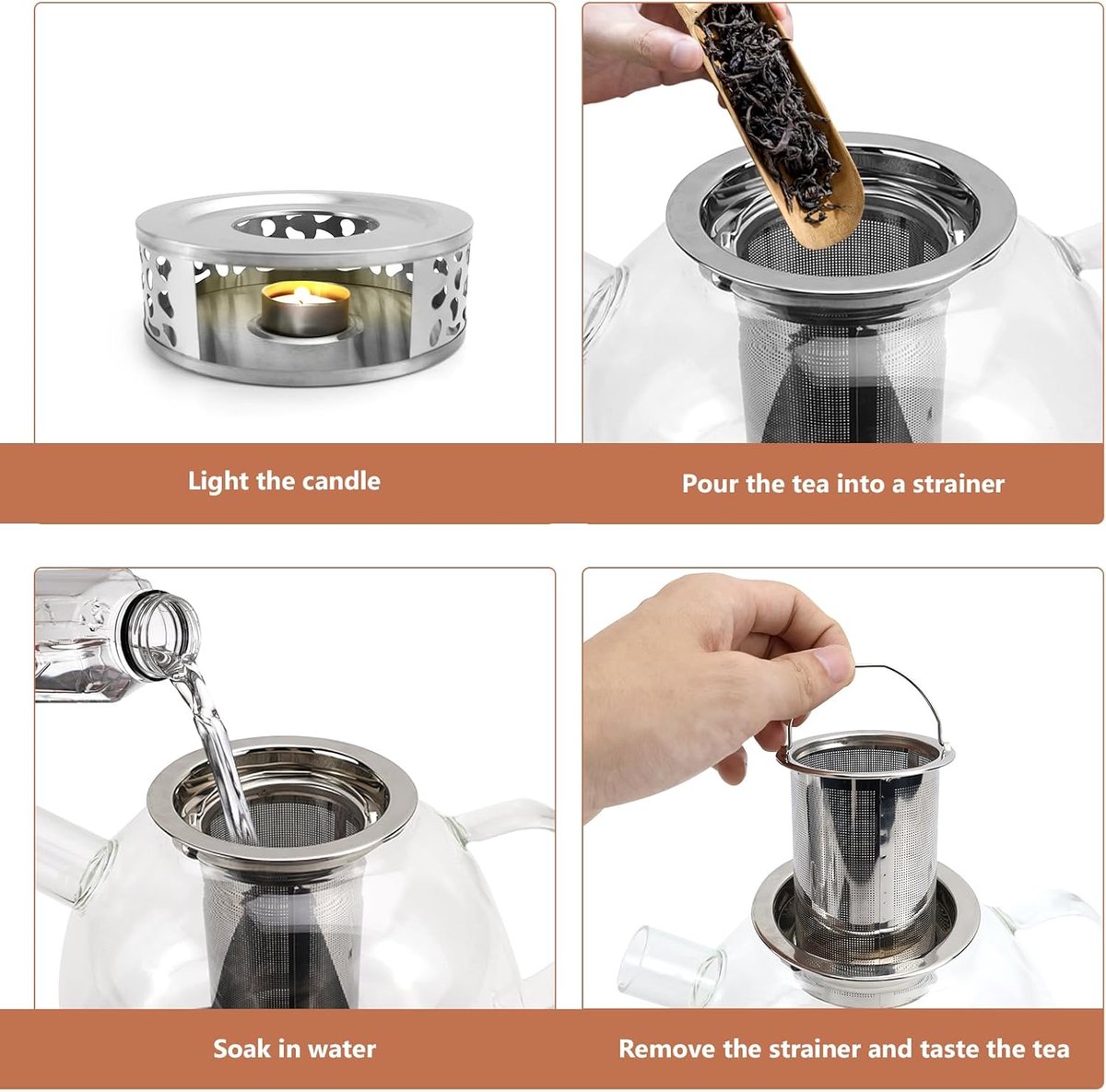 Light the candle

Pour the tea into a strainer

Soak in water

Remove the strainer and taste the tea