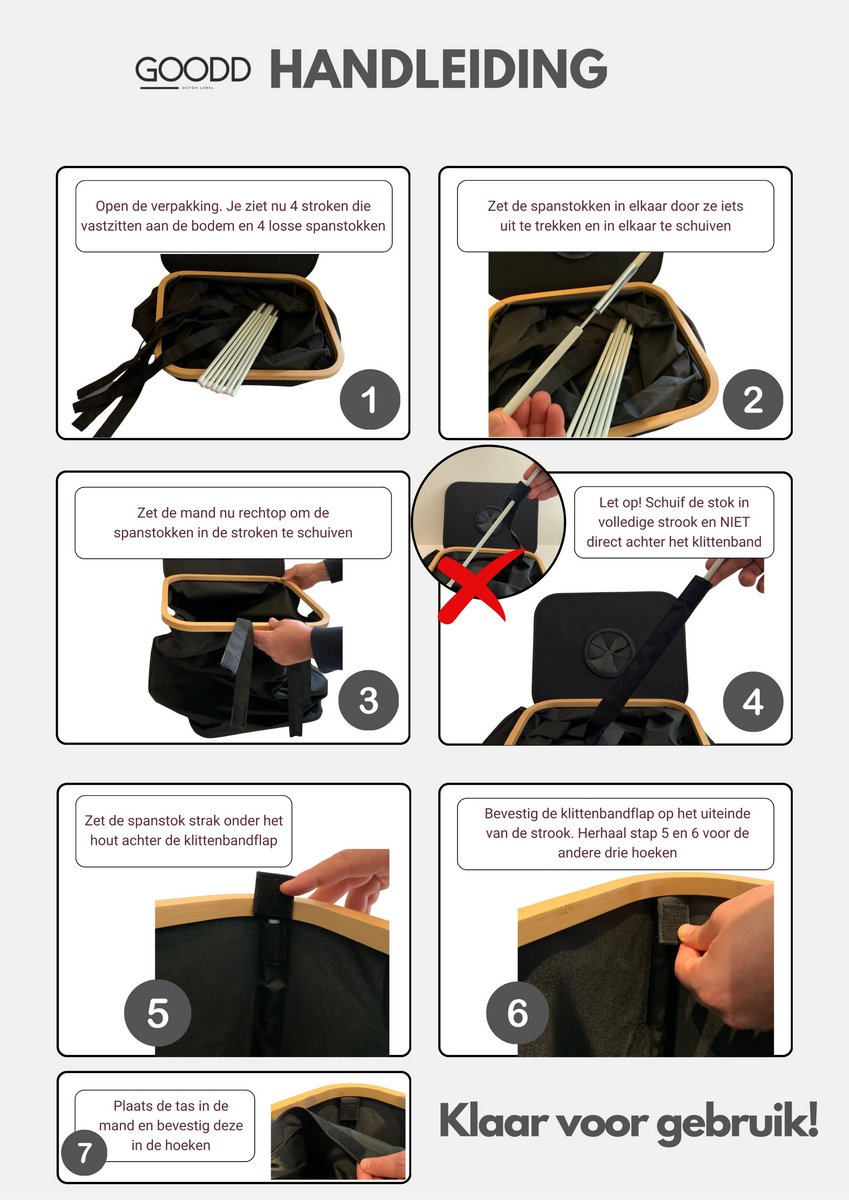 GOODD DUTCH LABEL HANDLEIDING

Open de verpakking. Je ziet nu 4 stroken die vastzitten aan de bodem en 4 losse spanstokken

1

Zet de spanstokken in elkaar door ze iets uit te trekken en in elkaar te schuiven

2

Zet de mand nu rechtop om de spanstokken in de stroken te schuiven

3

Let op! Schuif de stok in volledige strook en NIET direct achter het klittenband

4

Zet de spanstok strak onder het hout achter de klittenbandflap

5

Bevestig de klittenbandflap op het uiteinde van de strook. Herhaal stap 5 en 6 voor de andere drie hoeken

6

Plaats de tas in de mand en bevestig deze in de hoeken

7

Klaar voor gebruik!