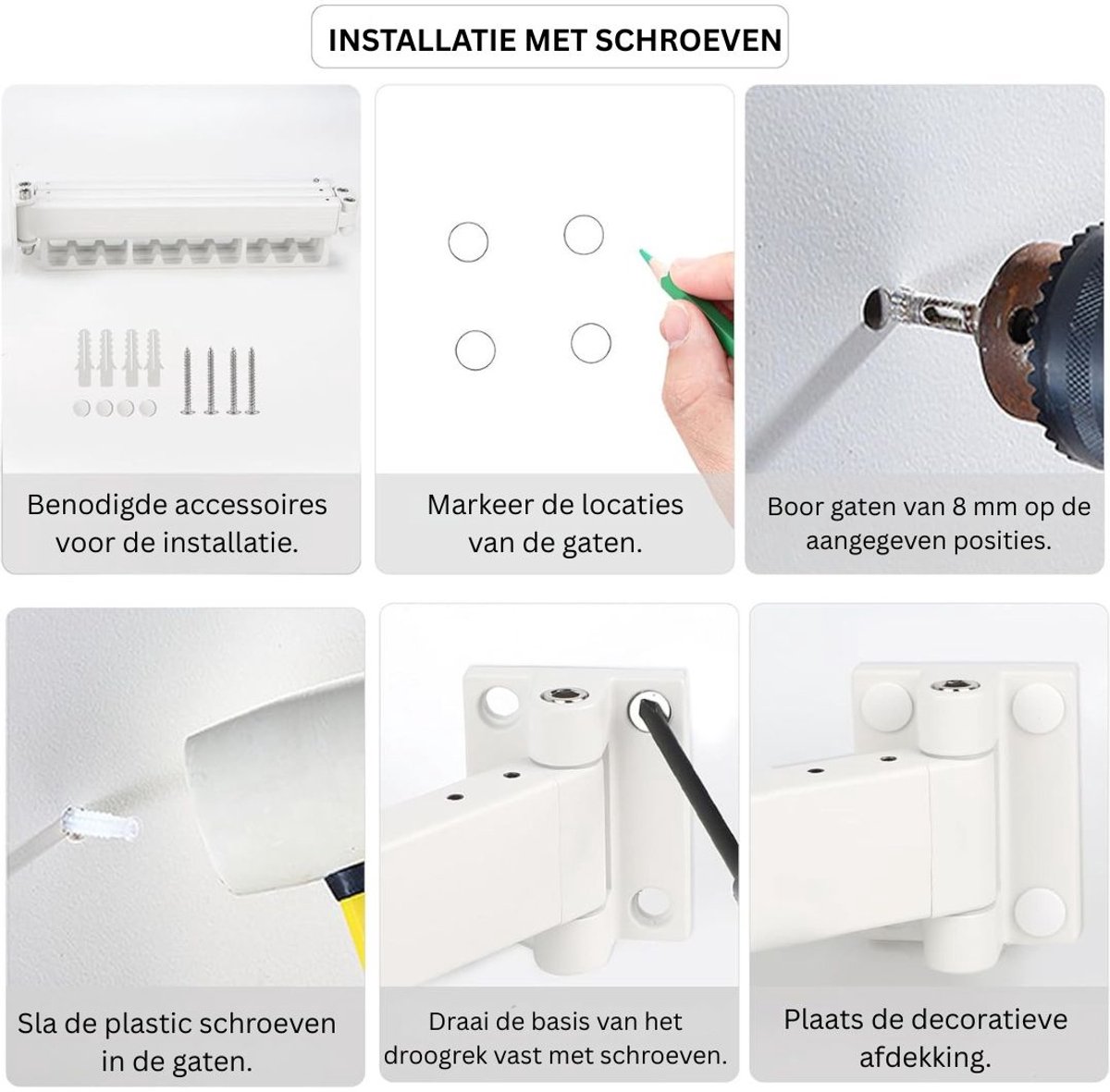 INSTALLATIE MET SCHROEVEN

Benodigde accessoires voor de installatie.

Markeer de locaties van de gaten.

Boor gaten van 8 mm op de aangegeven posities.

Sla de plastic schroeven in de gaten.

Draai de basis van het droogrek vast met schroeven.

Plaats de decoratieve afdekking.