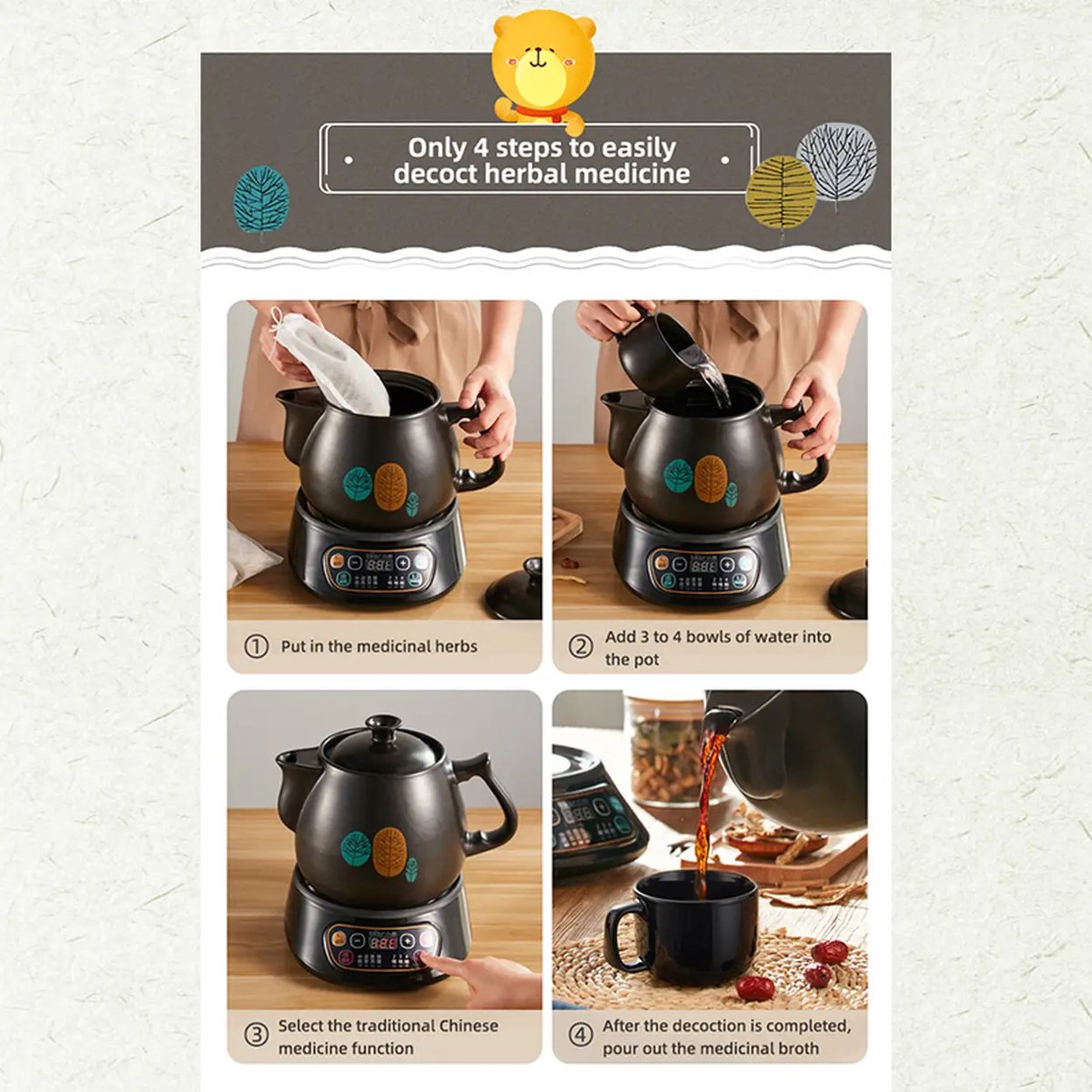 Only 4 steps to easily decoct herbal medicine

① Put in the medicinal herbs

② Add 3 to 4 bowls of water into the pot

③ Select the traditional Chinese medicine function

④ After the decoction is completed, pour out the medicinal broth