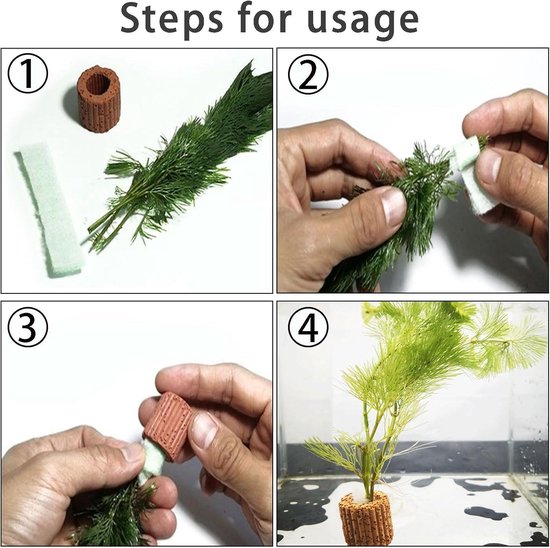 Steps for usage

①

②

③

④