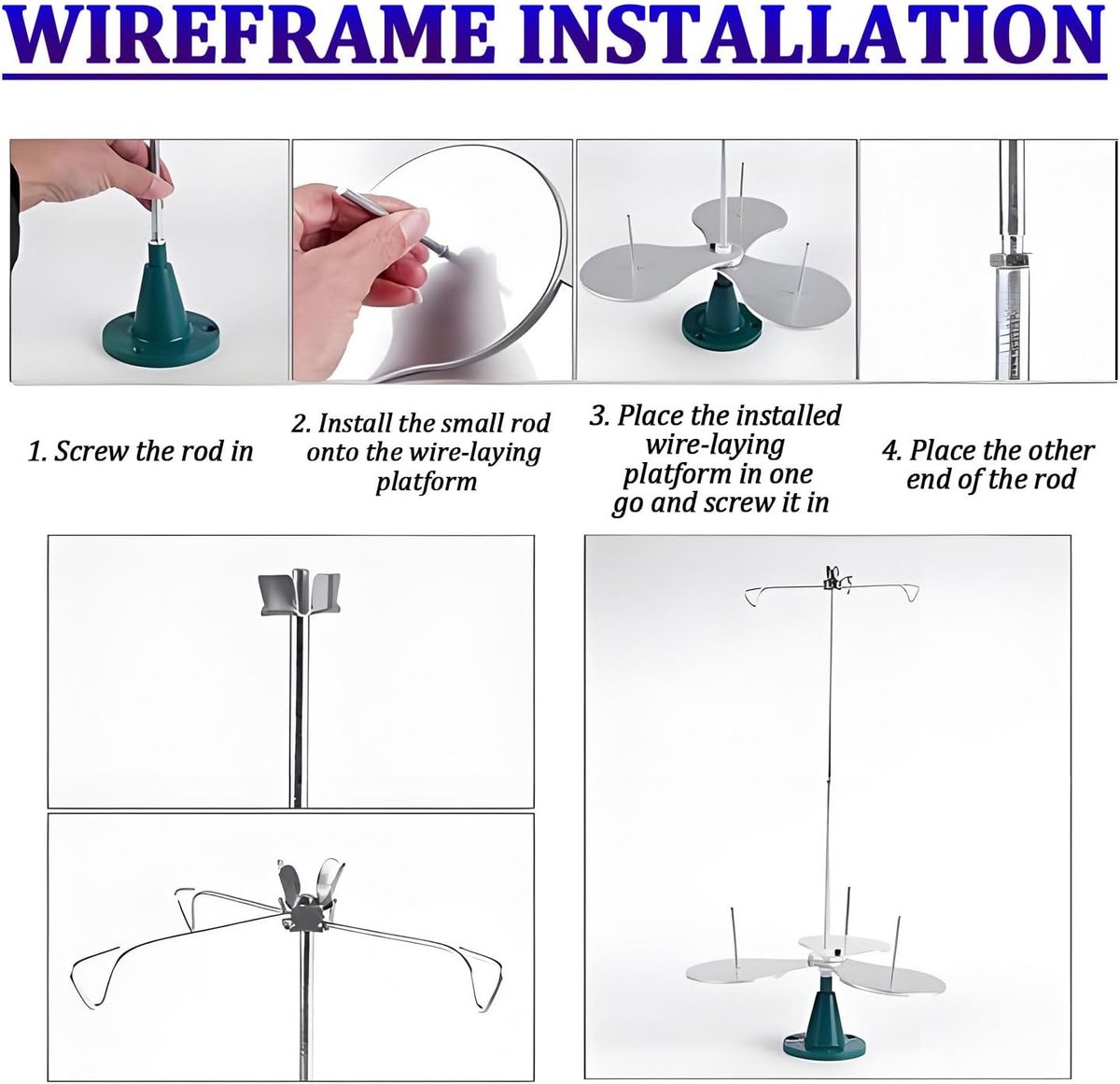 WIREFRAME INSTALLATION

1. Screw the rod in

2. Install the small rod onto the wire-laying platform

3. Place the installed wire-laying platform in one go and screw it in

4. Place the other end of the rod