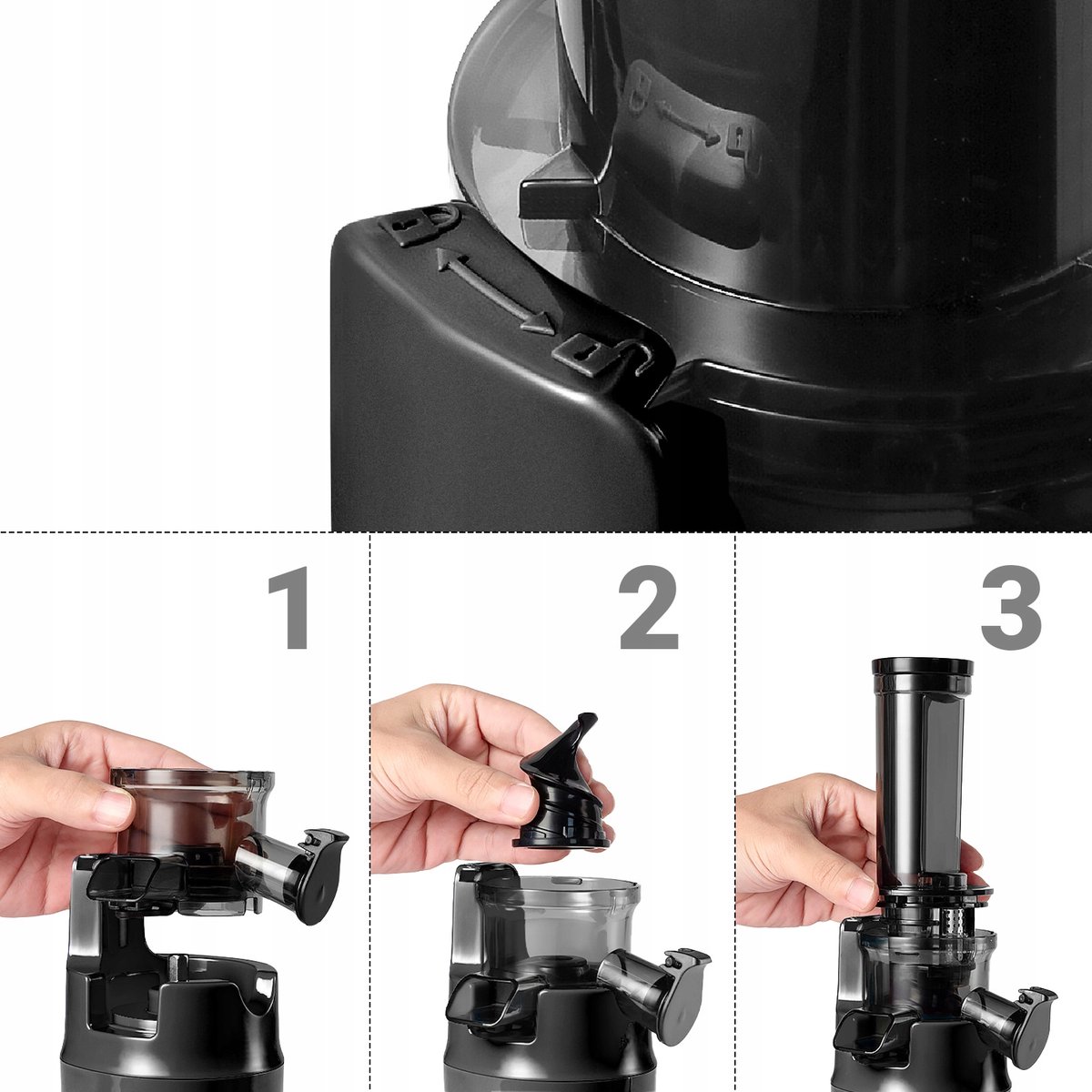 1

2

3