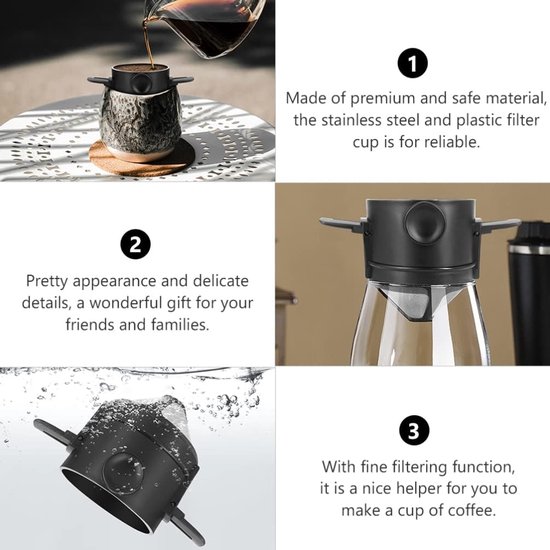 1

Made of premium and safe material, the stainless steel and plastic filter cup is for reliable.

2

Pretty appearance and delicate details, a wonderful gift for your friends and families.

3

With fine filtering function, it is a nice helper for you to make a cup of coffee.