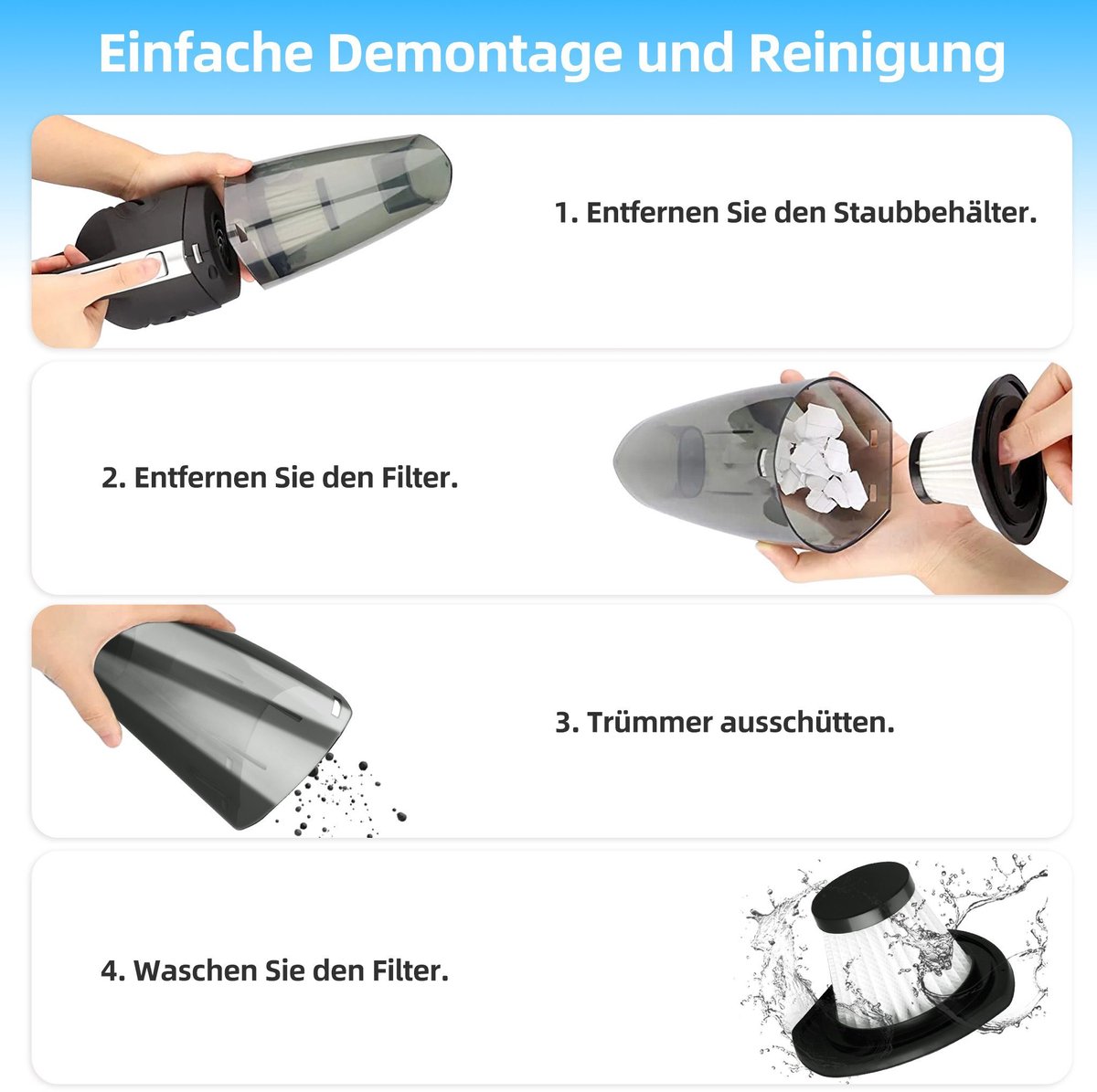 Einfache Demontage und Reinigung

1. Entfernen Sie den Staubbehälter.

2. Entfernen Sie den Filter.

3. Trümmer ausschütten.

4. Waschen Sie den Filter.