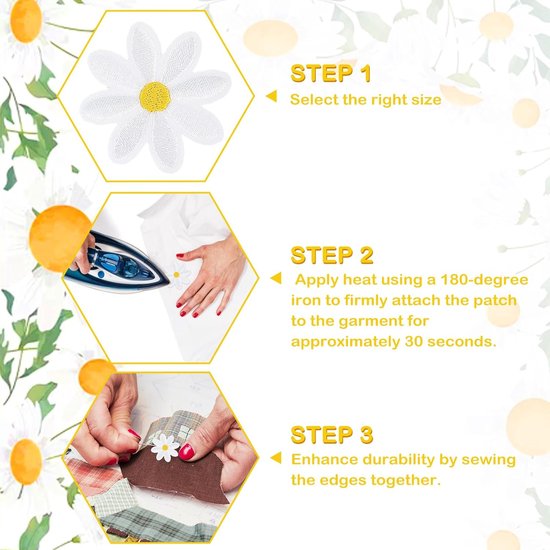 STEP 1

Select the right size

STEP 2

Apply heat using a 180-degree iron to firmly attach the patch to the garment for approximately 30 seconds.

STEP 3

Enhance durability by sewing the edges together.