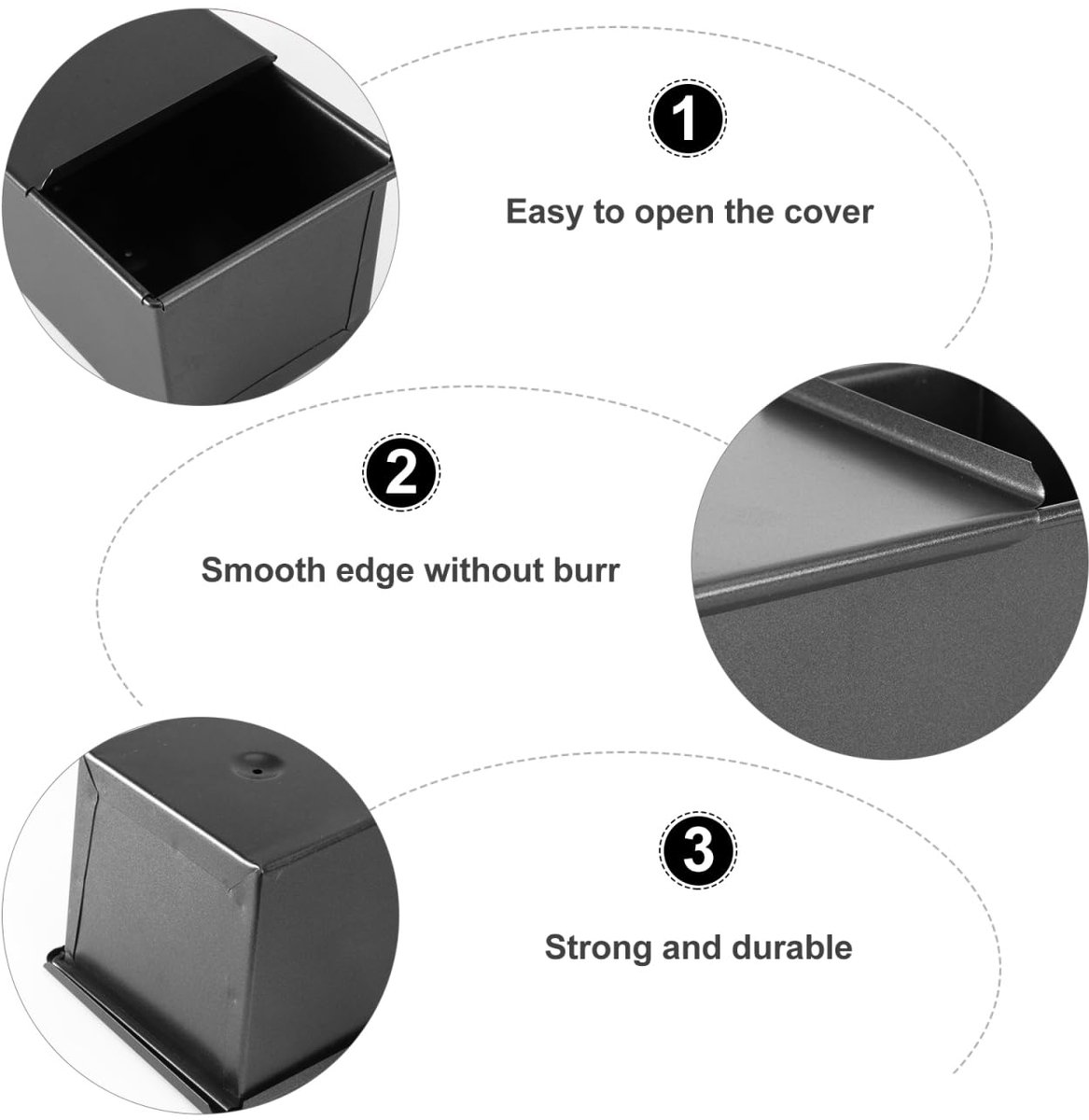 1

Easy to open the cover

2

Smooth edge without burr

3

Strong and durable