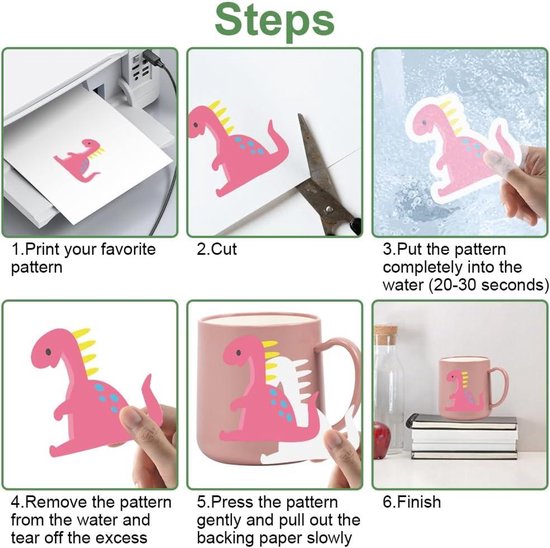 Steps

1.Print your favorite pattern

2.Cut

3.Put the pattern completely into the water (20-30 seconds)

4.Remove the pattern from the water and tear off the excess

5.Press the pattern gently and pull out the backing paper slowly

6.Finish