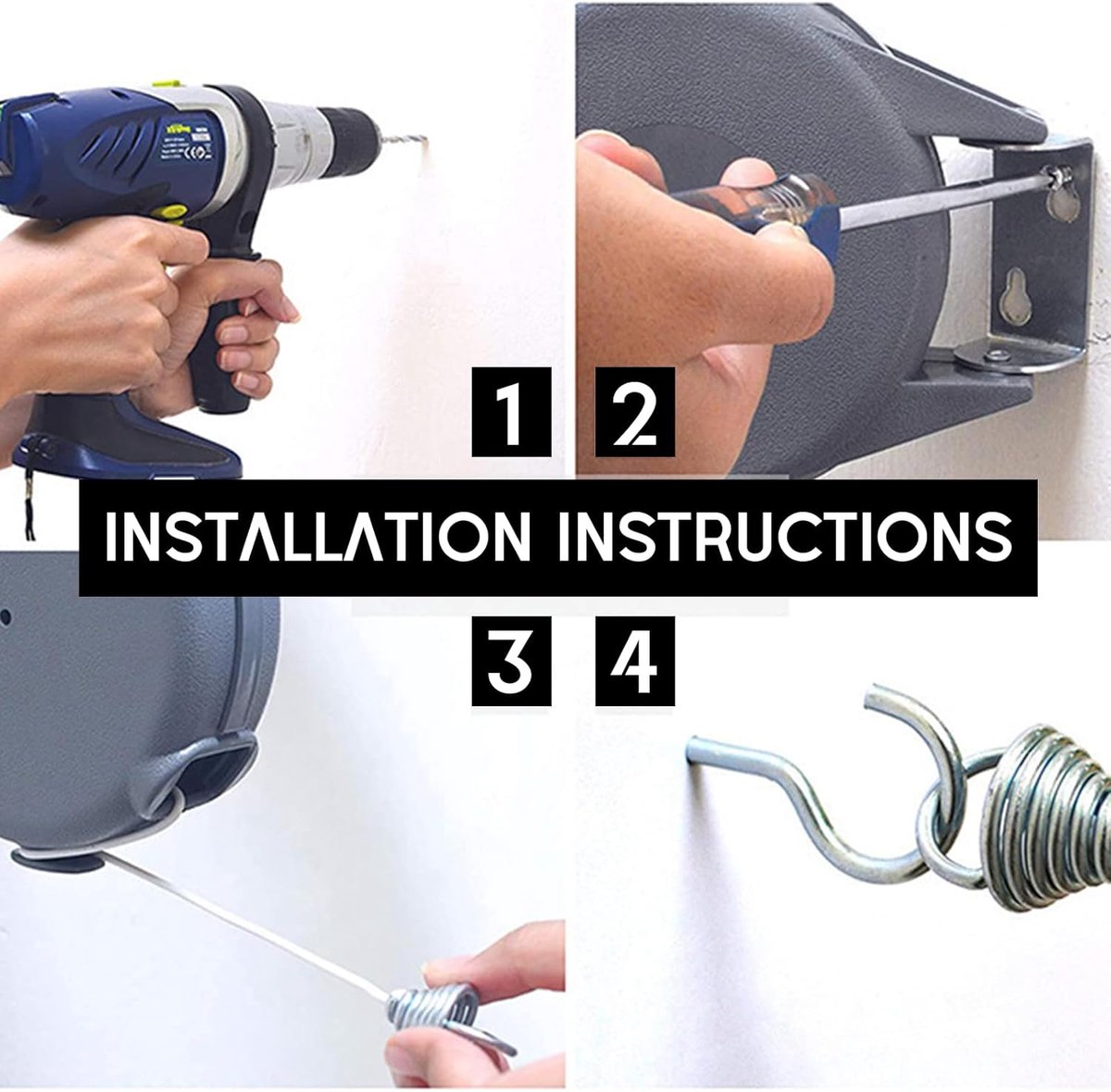 1 2

INSTALLATION INSTRUCTIONS

3 4