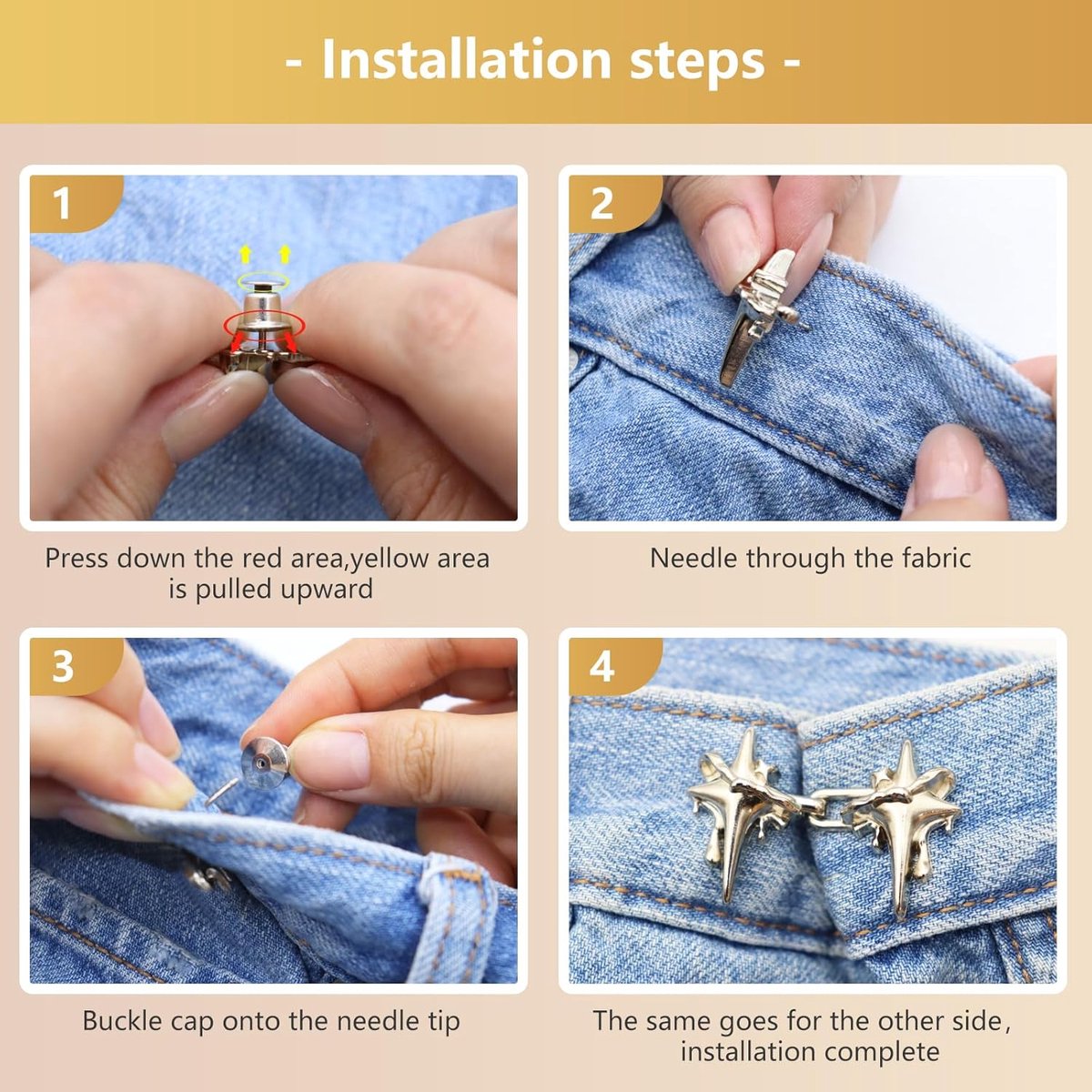 - Installation steps -

1

Press down the red area,yellow area is pulled upward

2

Needle through the fabric

3

Buckle cap onto the needle tip

4

The same goes for the other side, installation complete