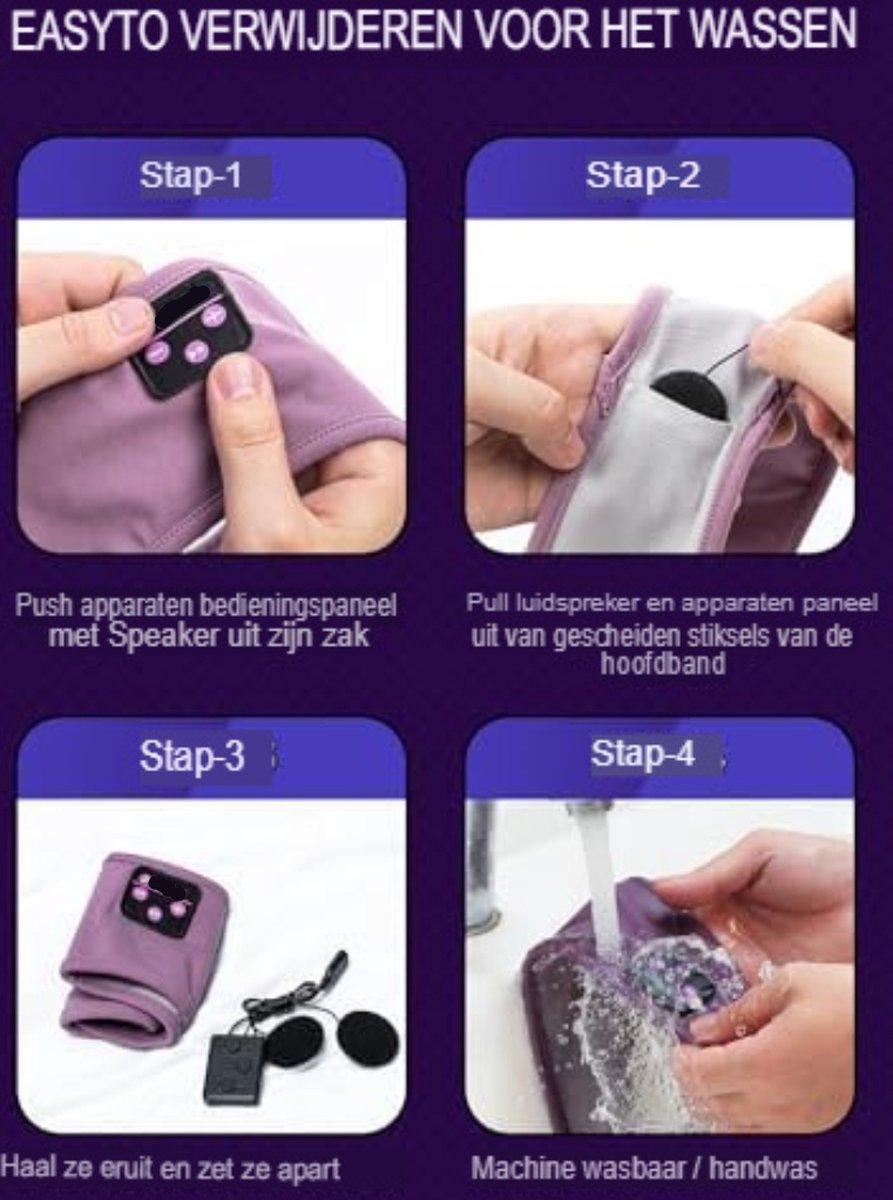 EASYTO VERWIJDEREN VOOR HET WASSEN

Stap-1

Push apparaten bedieningspaneel met Speaker uit zijn zak

Stap-2

Pull luidspreker en apparaten paneel uit van gescheiden stiksels van de hoofdband

Stap-3

Haal ze eruit en zet ze apart

Stap-4

Machine wasbaar / handwas