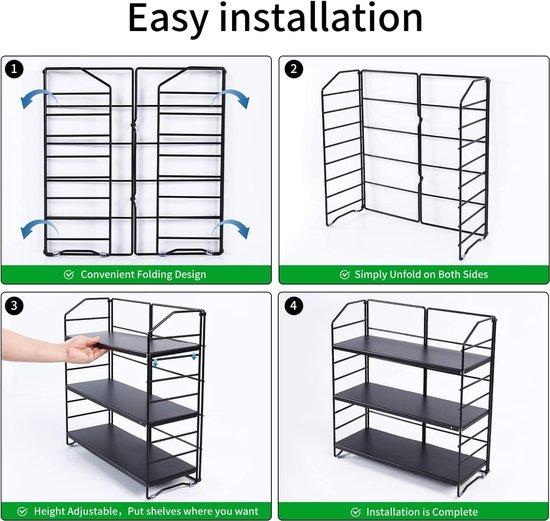 Easy installation

1

Convenient Folding Design

2

Simply Unfold on Both Sides

3

Height Adjustable，Put shelves where you want

4

Installation is Complete