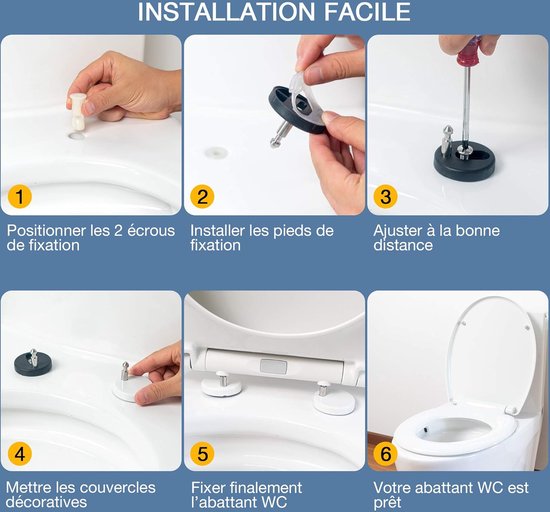 INSTALLATION FACILE

1
Positionner les 2 écrous de fixation

2
Installer les pieds de fixation

3
Ajuster à la bonne distance

4
Mettre les couvercles décoratives

5
Fixer finalement l'abattant WC

6
Votre abattant WC est prêt