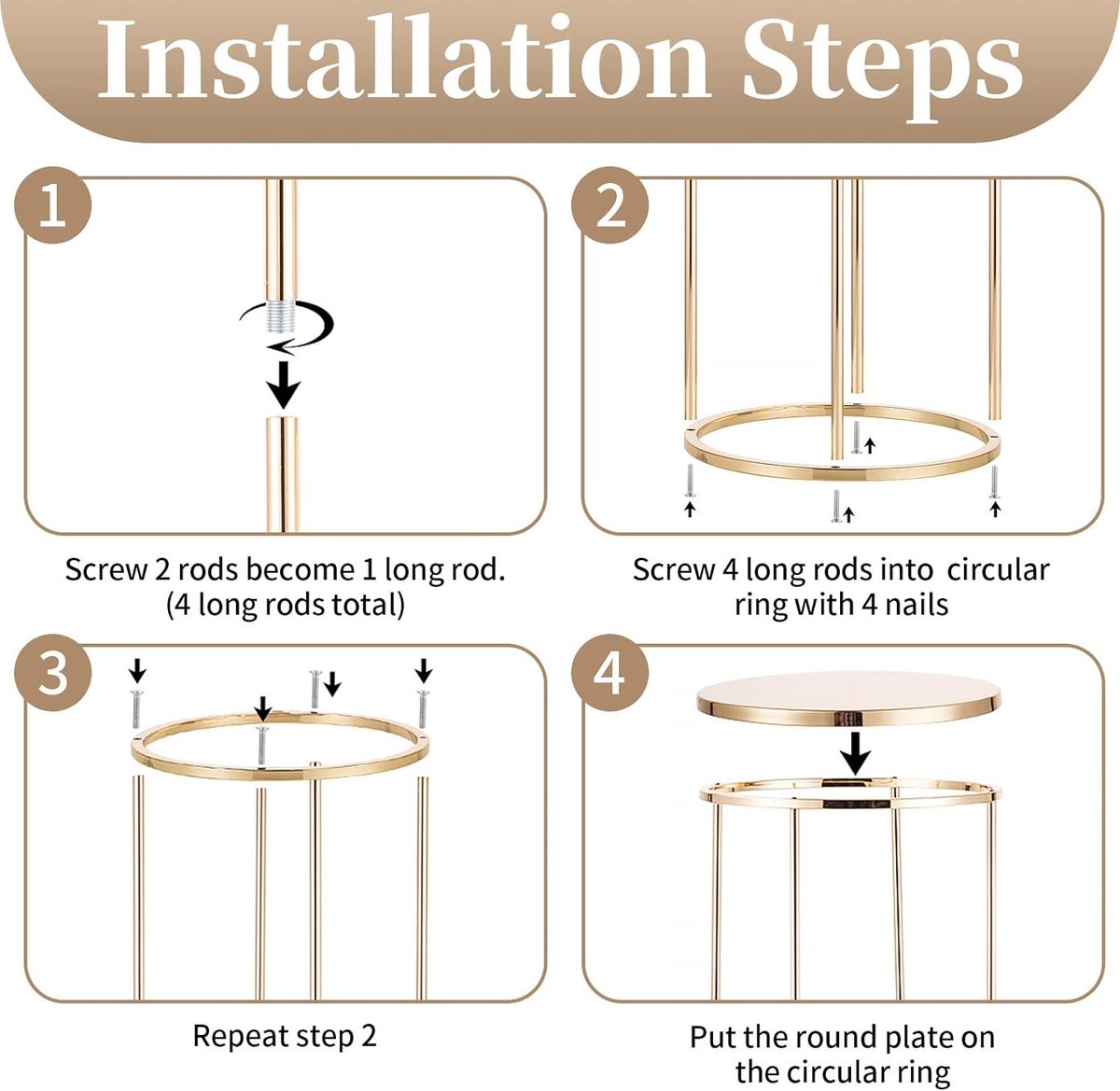 Installation Steps

1

Screw 2 rods become 1 long rod. (4 long rods total)

2

Screw 4 long rods into circular ring with 4 nails

3

Repeat step 2

4

Put the round plate on the circular ring