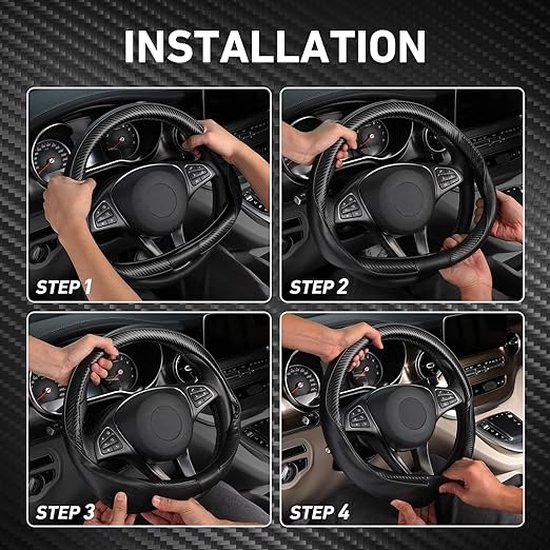 INSTALLATION

STEP 1

STEP 2

STEP 3

STEP 4