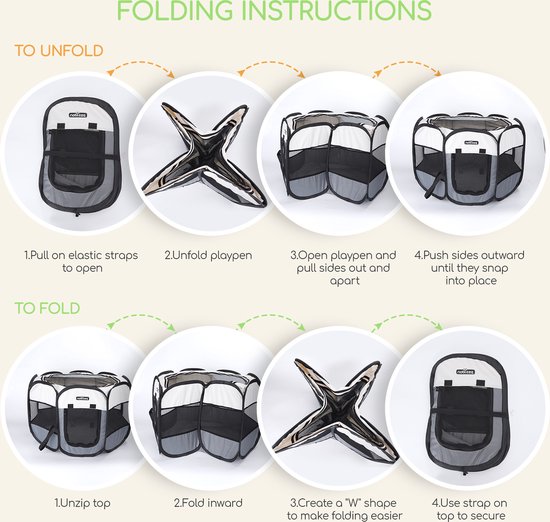 FOLDING INSTRUCTIONS

TO UNFOLD

1.Pull on elastic straps to open

2.Unfold playpen

3.Open playpen and pull sides out and apart

4.Push sides outward until they snap into place

TO FOLD

1.Unzip top

2.Fold inward

3.Create a "W" shape to make folding easier

4.Use strap on top to secure